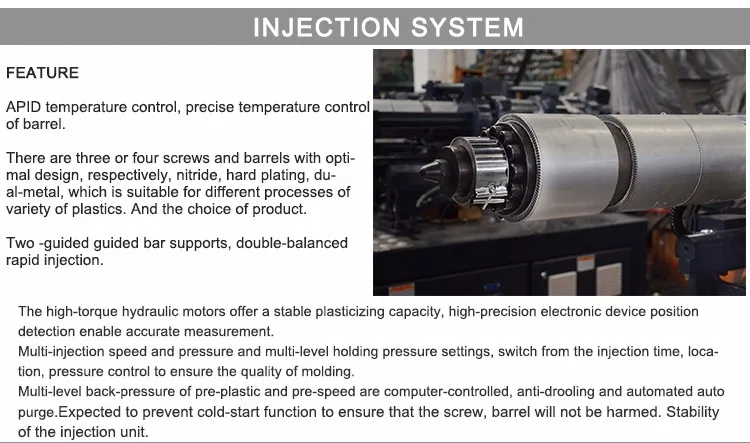 INJECTION SYSTEM

FEATURE

APID temperature control, precise temperature control of barrel.

There are three or four screws and barrels with optimal design, respectively, nitride, hard plating, dual-metal, which is suitable for different processes of variety of plastics. And the choice of product.

Two -guided guided bar supports, double-balanced rapid injection.

The high-torque hydraulic motors offer a stable plasticizing capacity, high-precision electronic device position detection enable accurate measurement.
Multi-injection speed and pressure and multi-level holding pressure settings, switch from the injection time, location, pressure control to ensure the quality of molding.
Multi-level back-pressure of pre-plastic and pre-speed are computer-controlled, anti-drooling and automated auto purge.Expected to prevent cold-start function to ensure that the screw, barrel will not be harmed. Stability of the injection unit.