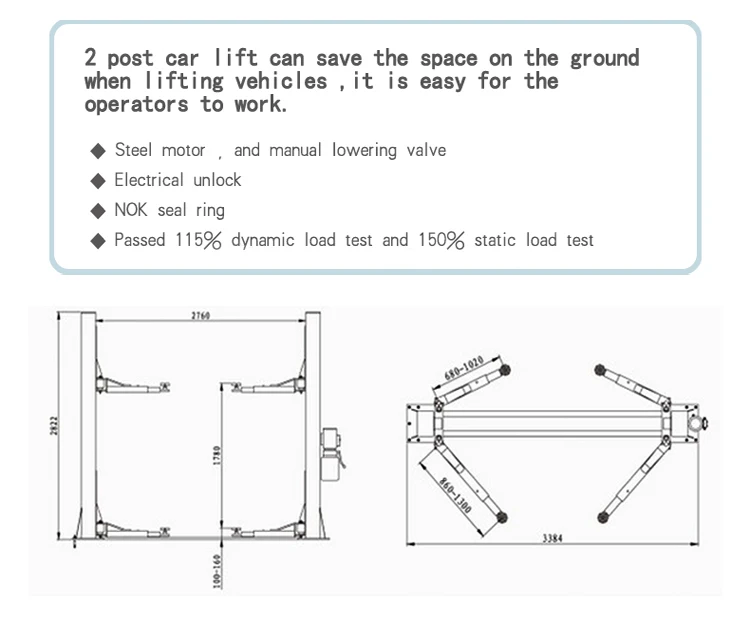 2 post car lift can save the space on the ground when lifting vehicles ,it is easy for the operators to work.

◆ Steel motor , and manual lowering valve
◆ Electrical unlock
◆ NOK seal ring
◆ Passed 115% dynamic load test and 150% static load test

2760
2822
1780
100-160
680-1020
860-1300
3384