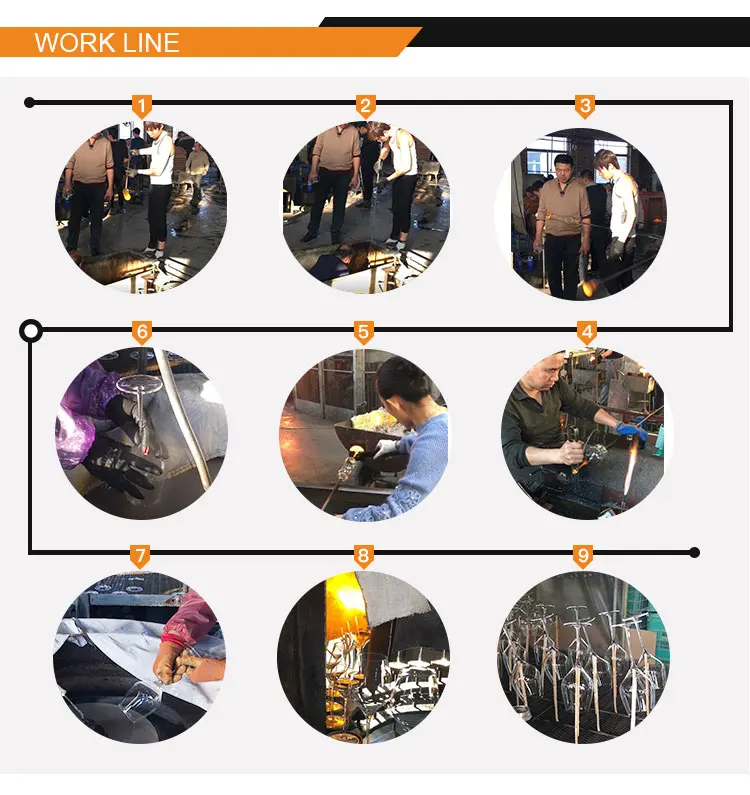 WORK LINE

1

2

3

6

5

4

7

8

9