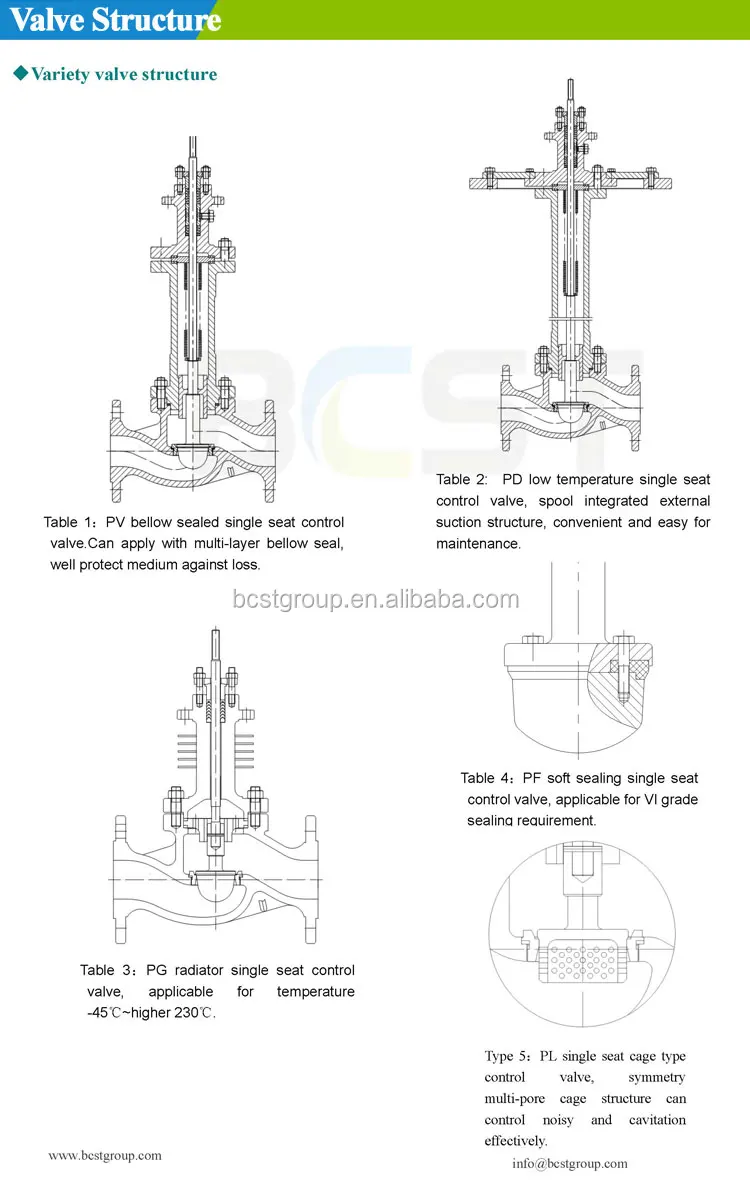 Valve Structure

◆Variety valve structure

BCST

Table 1：PV bellow sealed single seat control valve.Can apply with multi-layer bellow seal, well protect medium against loss.

Table 2: PD low temperature single seat control valve, spool integrated external suction structure, convenient and easy for maintenance.

bcstgroup.en.alibaba.com

Table 3：PG radiator single seat control valve, applicable for temperature -45℃~higher 230℃.

Table 4：PF soft sealing single seat control valve, applicable for VI grade sealing requirement.

Type 5：PL single seat cage type control valve, symmetry multi-pore cage structure can control noisy and cavitation effectively.

www.bcstgroup.com

info@bcstgroup.com