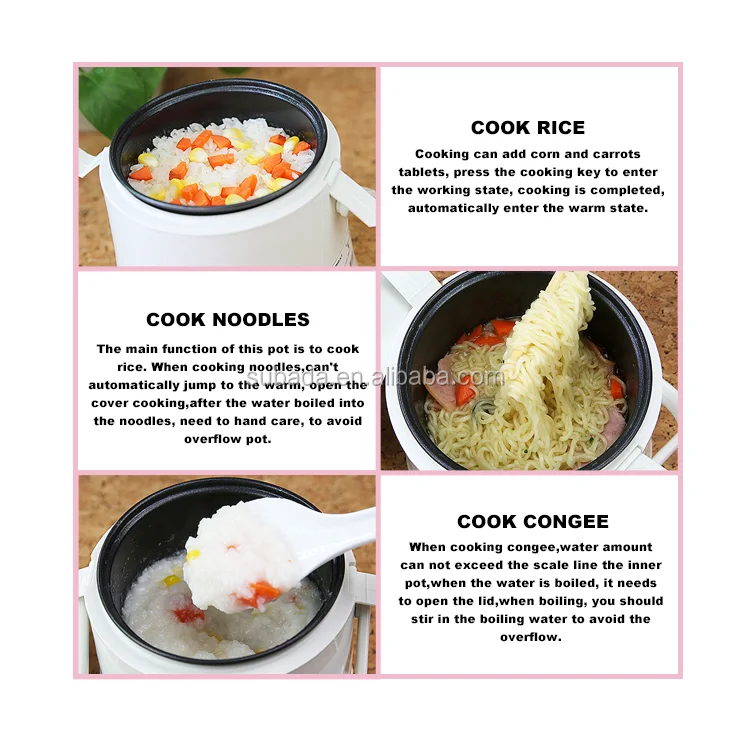 COOK RICE

Cooking can add corn and carrots tablets, press the cooking key to enter the working state, cooking is completed, automatically enter the warm state.

COOK NOODLES

The main function of this pot is to cook rice. When cooking noodles,can't automatically jump to the warm, open the cover cooking,after the water boiled into the noodles, need to hand care, to avoid overflow pot.

subada.en.alibaba.com

COOK CONGEE

When cooking congee,water amount can not exceed the scale line the inner pot,when the water is boiled, it needs to open the lid,when boiling, you should stir in the boiling water to avoid the overflow.