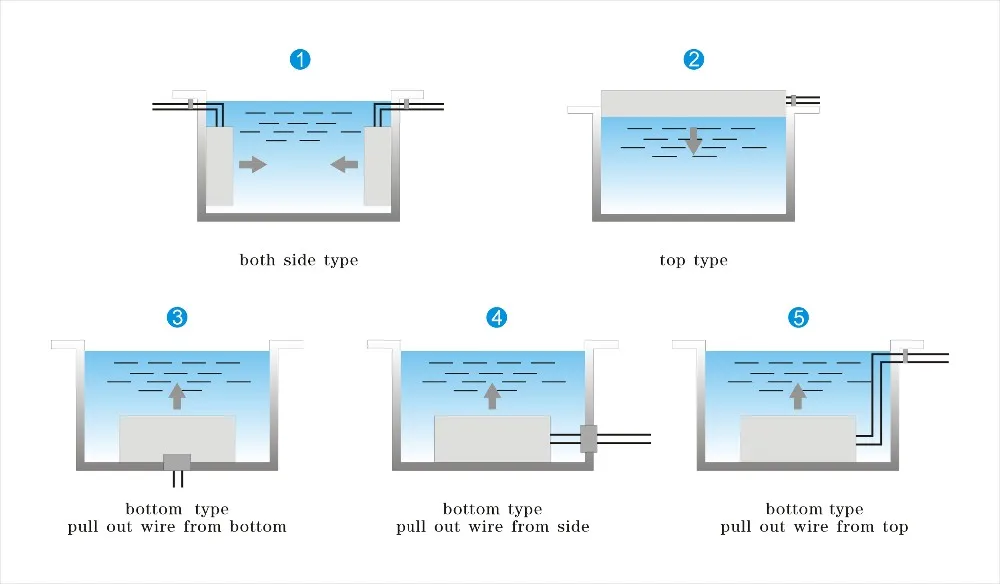 1

both side type

2

top type

3

bottom type
pull out wire from bottom

4

bottom type
pull out wire from side

5

bottom type
pull out wire from top