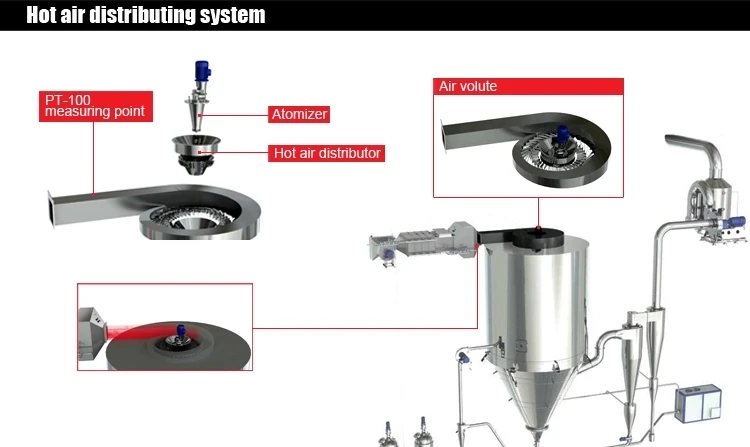 Hot air distributing system

PT-100 measuring point

Atomizer

Hot air distributor

Air volute