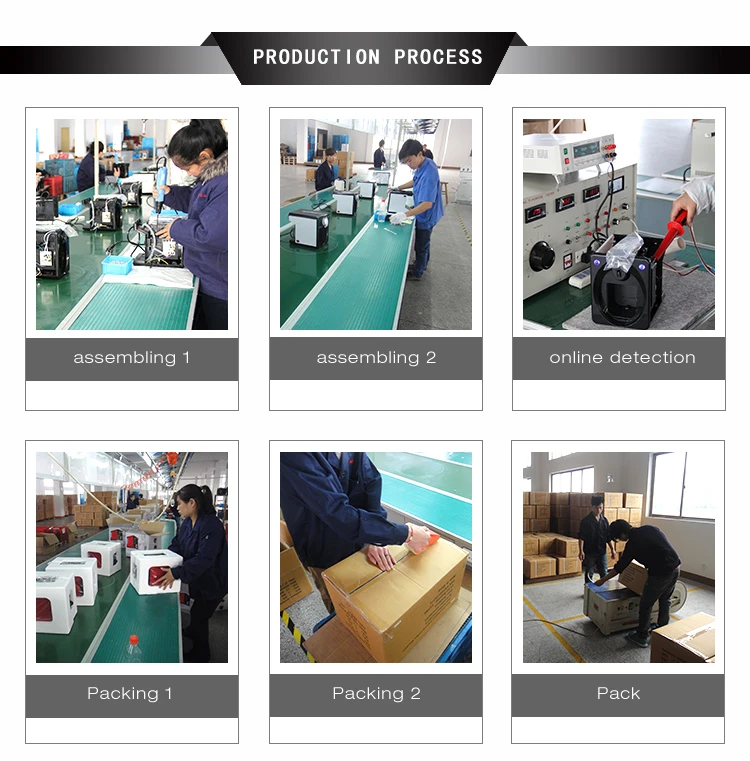 PRODUCTION PROCESS

assembling 1

assembling 2

online detection

Packing 1

Packing 2

Pack