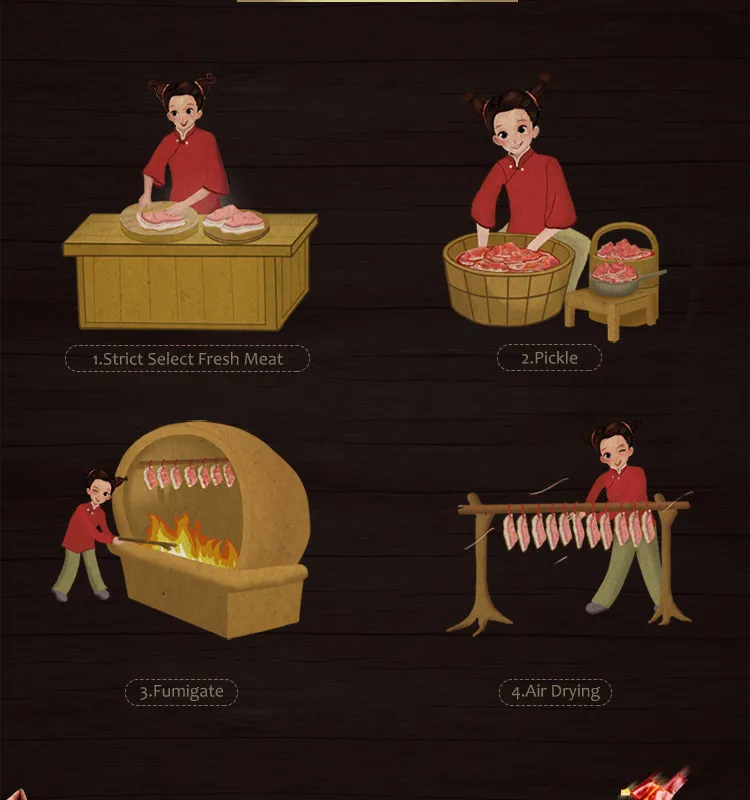 1.Strict Select Fresh Meat

2.Pickle

3.Fumigate

4.Air Drying