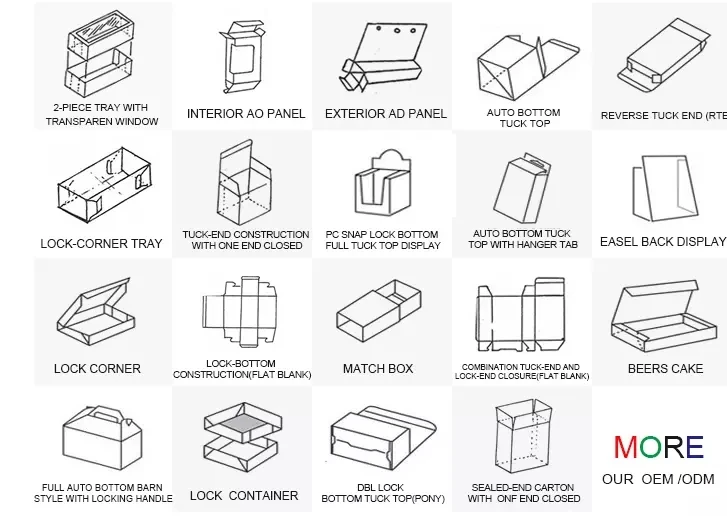 2-PIECE TRAY WITH TRANSPAREN WINDOW

INTERIOR AO PANEL

EXTERIOR AD PANEL

AUTO BOTTOM TUCK TOP

REVERSE TUCK END (RTE

LOCK-CORNER TRAY

TUCK-END CONSTRUCTION WITH ONE END CLOSED

PC SNAP LOCK BOTTOM FULL TUCK TOP DISPLAY

AUTO BOTTOM TUCK TOP WITH HANGER TAB

EASEL BACK DISPLAY

LOCK CORNER

LOCK-BOTTOM CONSTRUCTION(FLAT BLANK)

MATCH BOX

COMBINATION TUCK-END AND LOCK-END CLOSURE(FLAT BLANK)

BEERS CAKE

FULL AUTO BOTTOM BARN STYLE WITH LOCKING HANDLE

LOCK CONTAINER

DBL LOCK BOTTOM TUCK TOP(PONY)

SEALED-END CARTON WITH ONF END CLOSED

MORE

OUR OEM /ODM