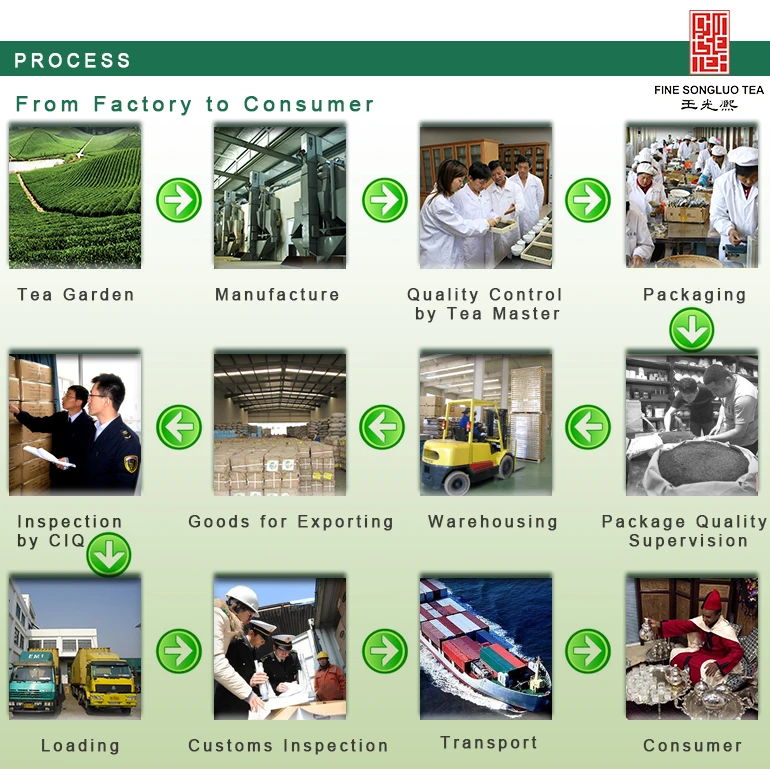 PROCESS

FINE SONGLUO TEA
王光熙

From Factory to Consumer

Tea Garden

Manufacture

Quality Control by Tea Master

Packaging

Package Quality Supervision

Warehousing

Goods for Exporting

Inspection by CIQ

Loading

Customs Inspection

Transport

Consumer