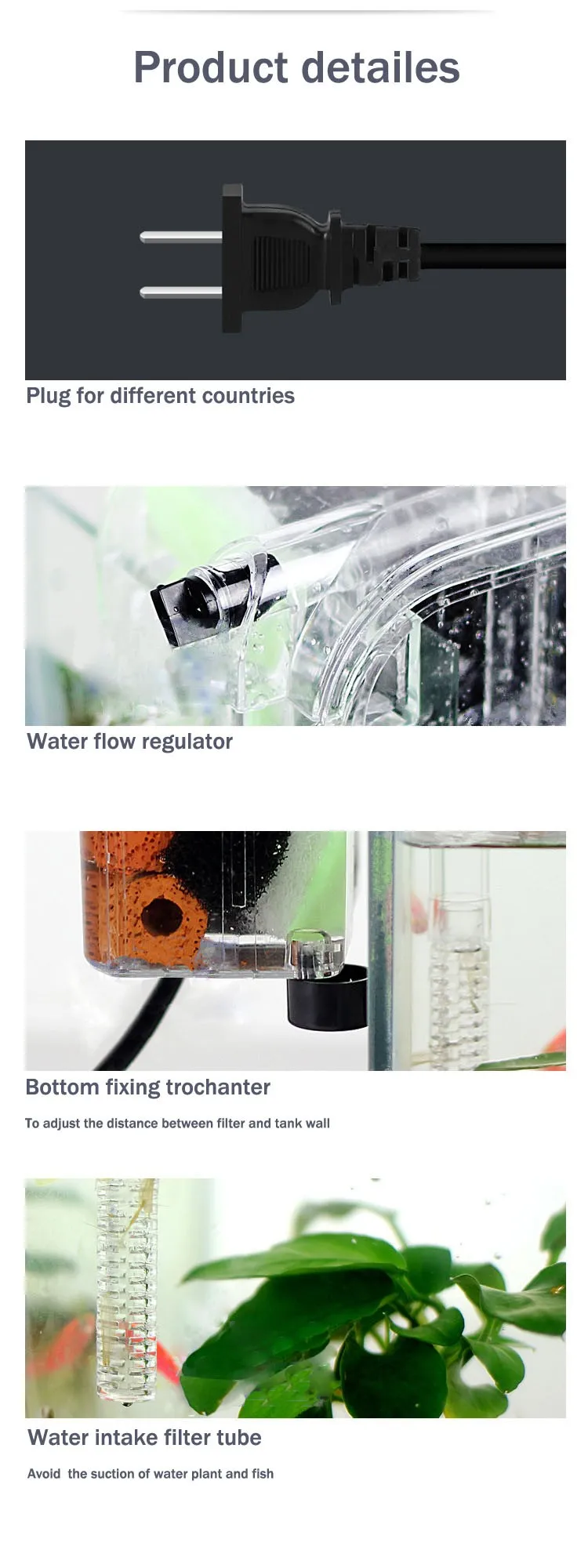 Product detailes

Plug for different countries

Water flow regulator

Bottom fixing trochanter

To adjust the distance between filter and tank wall

Water intake filter tube

Avoid  the suction of water plant and fish