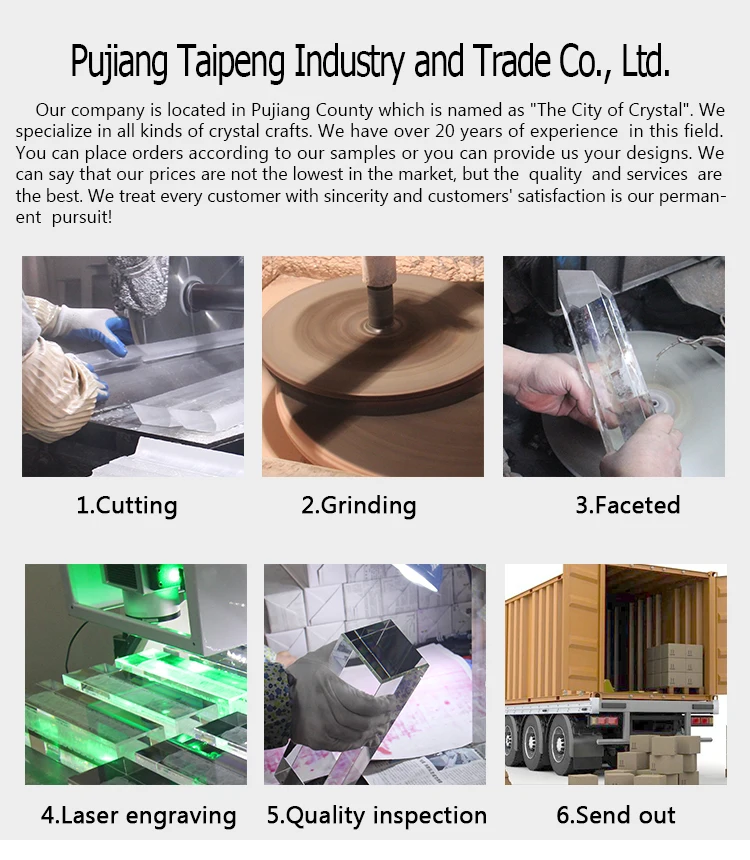 Pujiang Taipeng Industry and Trade Co., Ltd.

Our company is located in Pujiang County which is named as "The City of Crystal". We specialize in all kinds of crystal crafts. We have over 20 years of experience in this field. You can place orders according to our samples or you can provide us your designs. We can say that our prices are not the lowest in the market, but the quality and services are the best. We treat every customer with sincerity and customers' satisfaction is our permanent pursuit!

1.Cutting

2.Grinding

3.Faceted

4.Laser engraving

5.Quality inspection

6.Send out