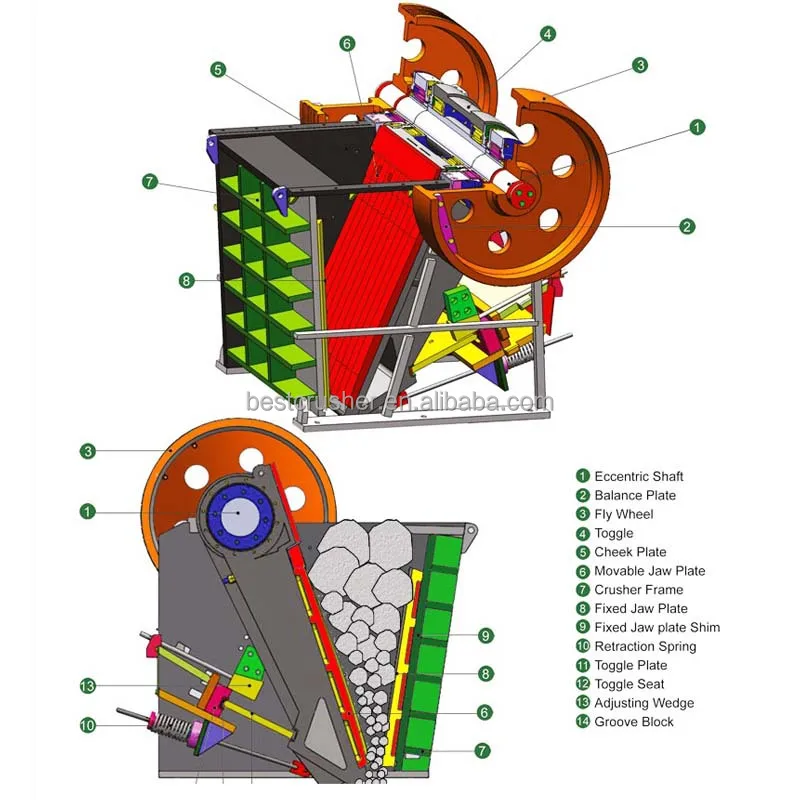 6
4
5
3
1
7
2
8
bestcrusher.en.alibaba.com
3
1
9
8
13
6
10
7

1 Eccentric Shaft
2 Balance Plate
3 Fly Wheel
4 Toggle
5 Cheek Plate
6 Movable Jaw Plate
7 Crusher Frame
8 Fixed Jaw Plate
9 Fixed Jaw plate Shim
10 Retraction Spring
11 Toggle Plate
12 Toggle Seat
13 Adjusting Wedge
14 Groove Block