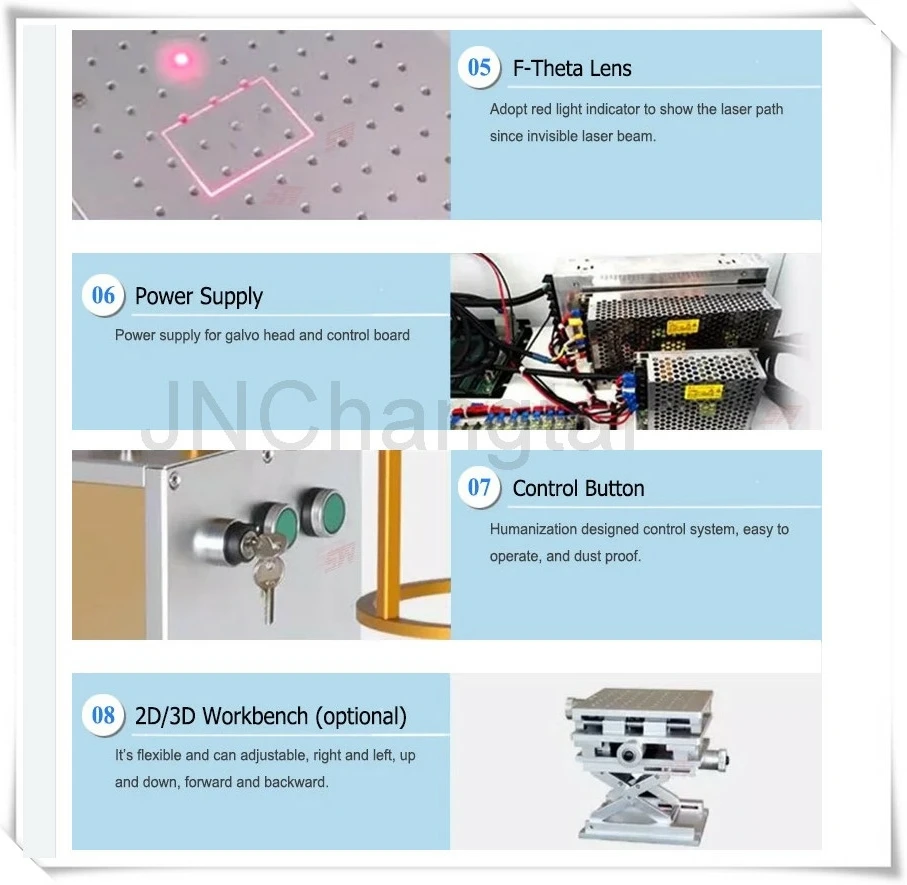 05 F-Theta Lens

Adopt red light indicator to show the laser path since invisible laser beam.

06 Power Supply

Power supply for galvo head and control board

JNChangtai

07 Control Button

Humanization designed control system, easy to operate, and dust proof.

08 2D/3D Workbench (optional)

It's flexible and can adjustable, right and left, up and down, forward and backward.