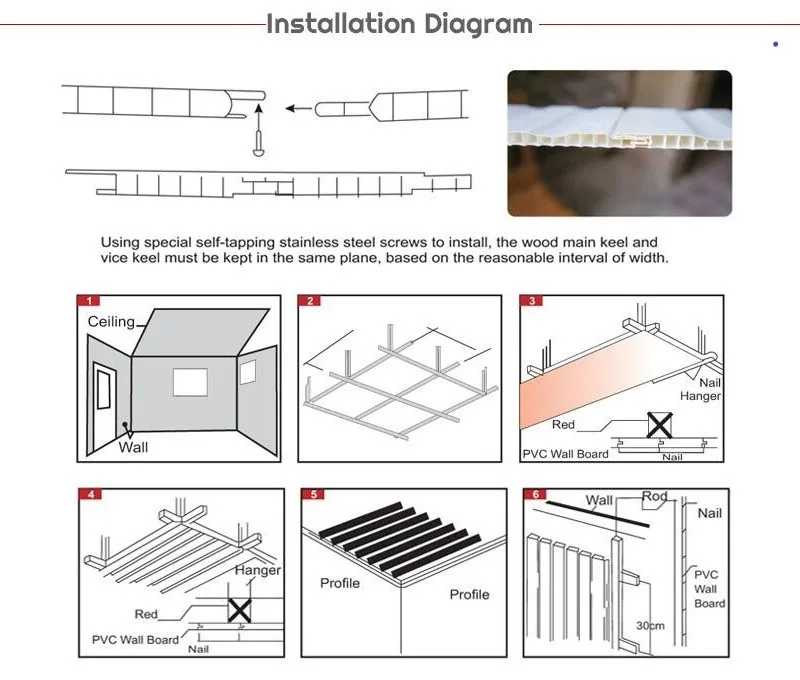 Installation Diagram

Using special self-tapping stainless steel screws to install, the wood main keel and vice keel must be kept in the same plane, based on the reasonable interval of width.

1
Ceiling
Wall

2

3
Nail
Hanger
Red
PVC Wall Board
Nail

4
Hanger
Red
PVC Wall Board
Nail

5
Profile
Profile

6
Wall
Rod
Nail
PVC Wall Board
30cm