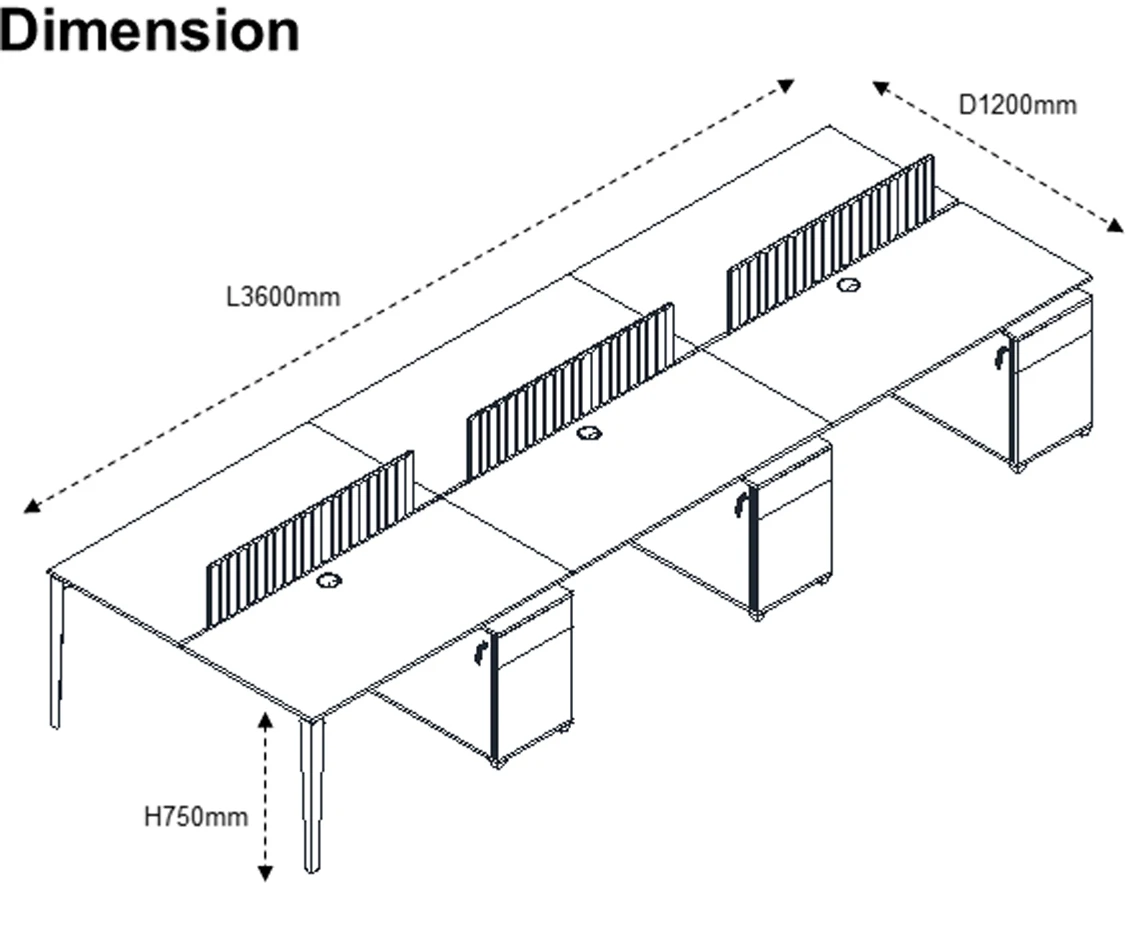 Dimension

D1200mm

L3600mm

H750mm