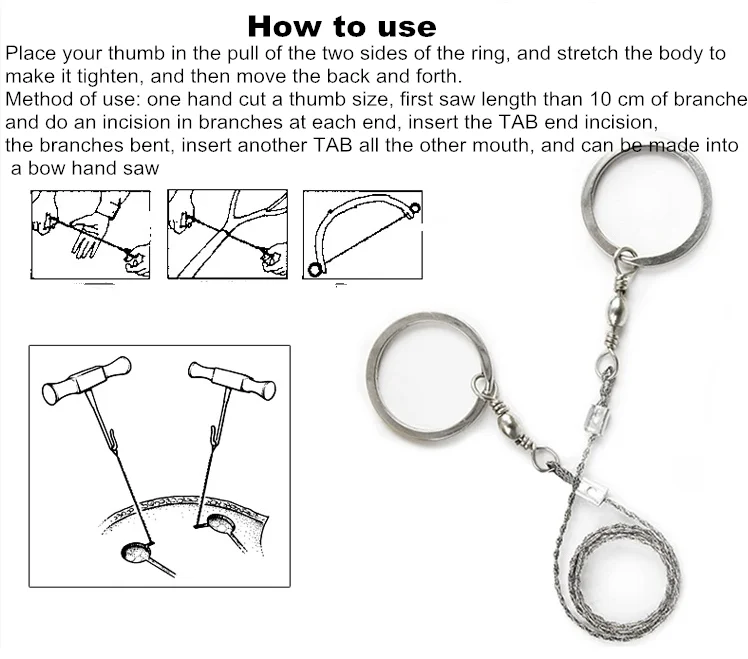 How to use

Place your thumb in the pull of the two sides of the ring, and stretch the body to make it tighten, and then move the back and forth.
Method of use: one hand cut a thumb size, first saw length than 10 cm of branche and do an incision in branches at each end, insert the TAB end incision, the branches bent, insert another TAB all the other mouth, and can be made into a bow hand saw