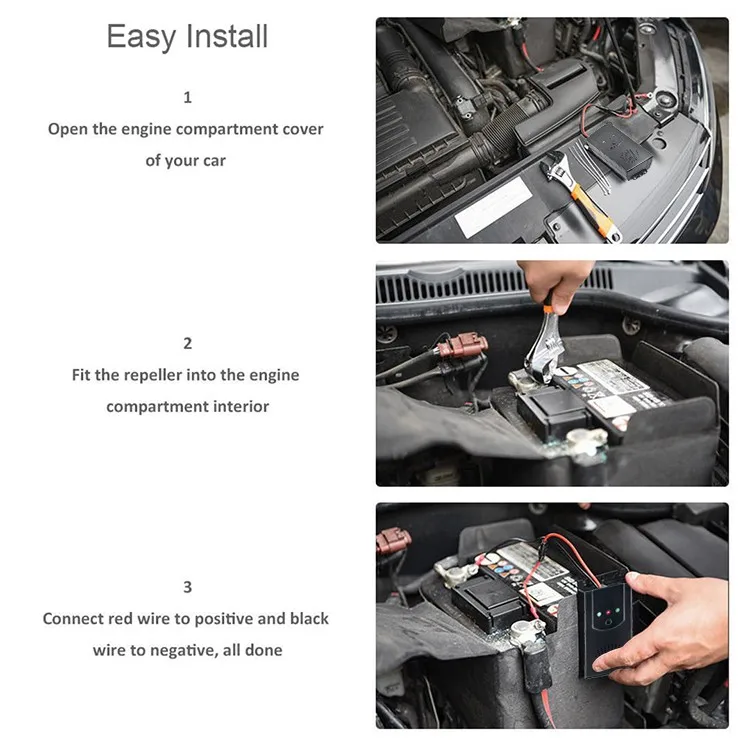 Easy Install

1
Open the engine compartment cover of your car

2
Fit the repeller into the engine compartment interior

3
Connect red wire to positive and black wire to negative, all done