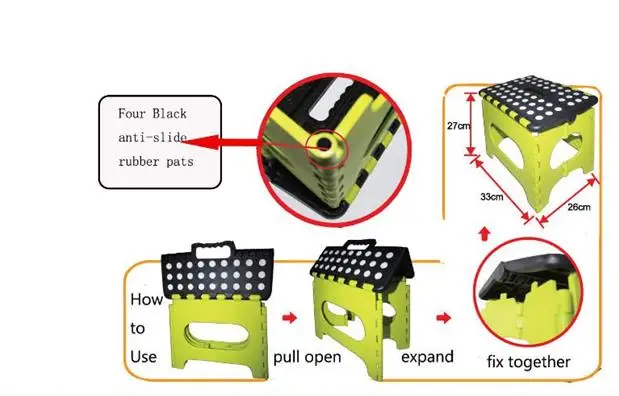 Four Black anti-slide rubber pats

27cm

33cm

26cm

How to Use

pull open

expand

fix together