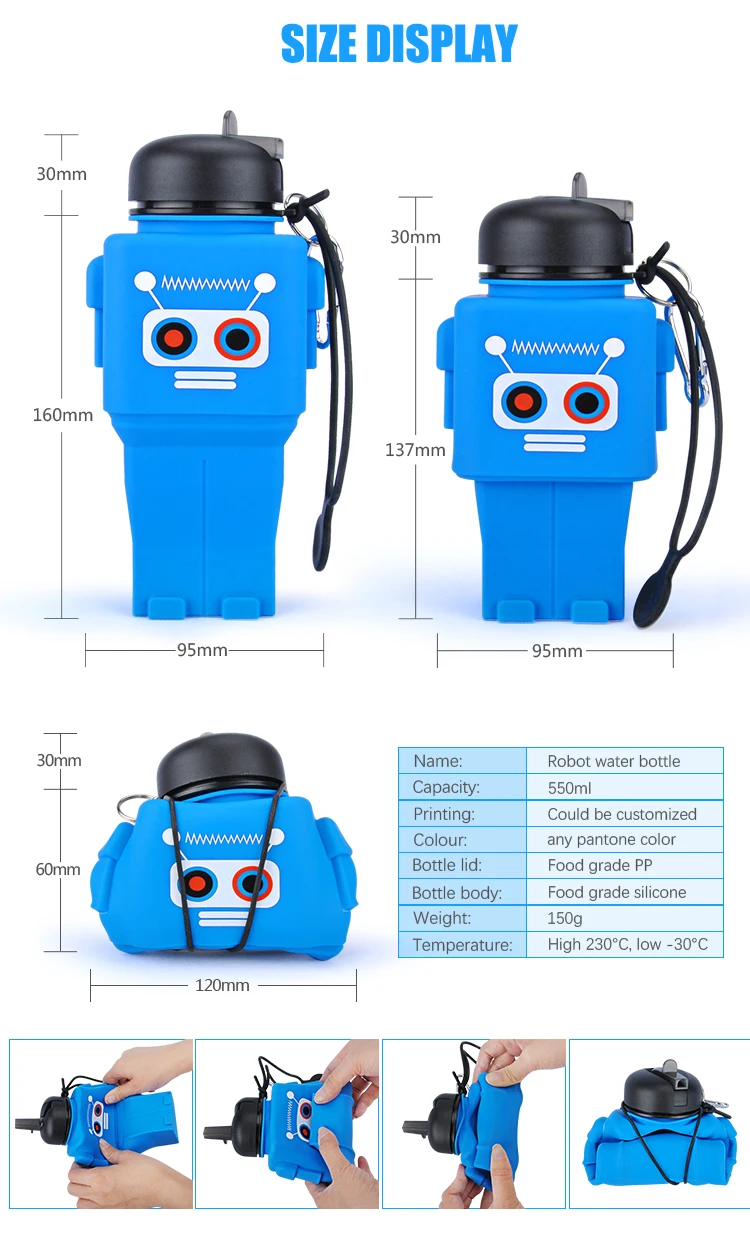 SIZE DISPLAY

30mm

160mm

95mm

30mm

137mm

95mm

30mm

60mm

120mm

| Name: | Robot water bottle |
|---|---|
| Capacity: | 550ml |
| Printing: | Could be customized |
| Colour: | any pantone color |
| Bottle lid: | Food grade PP |
| Bottle body: | Food grade silicone |
| Weight: | 150g |
| Temperature: | High 230°C, low -30°C |