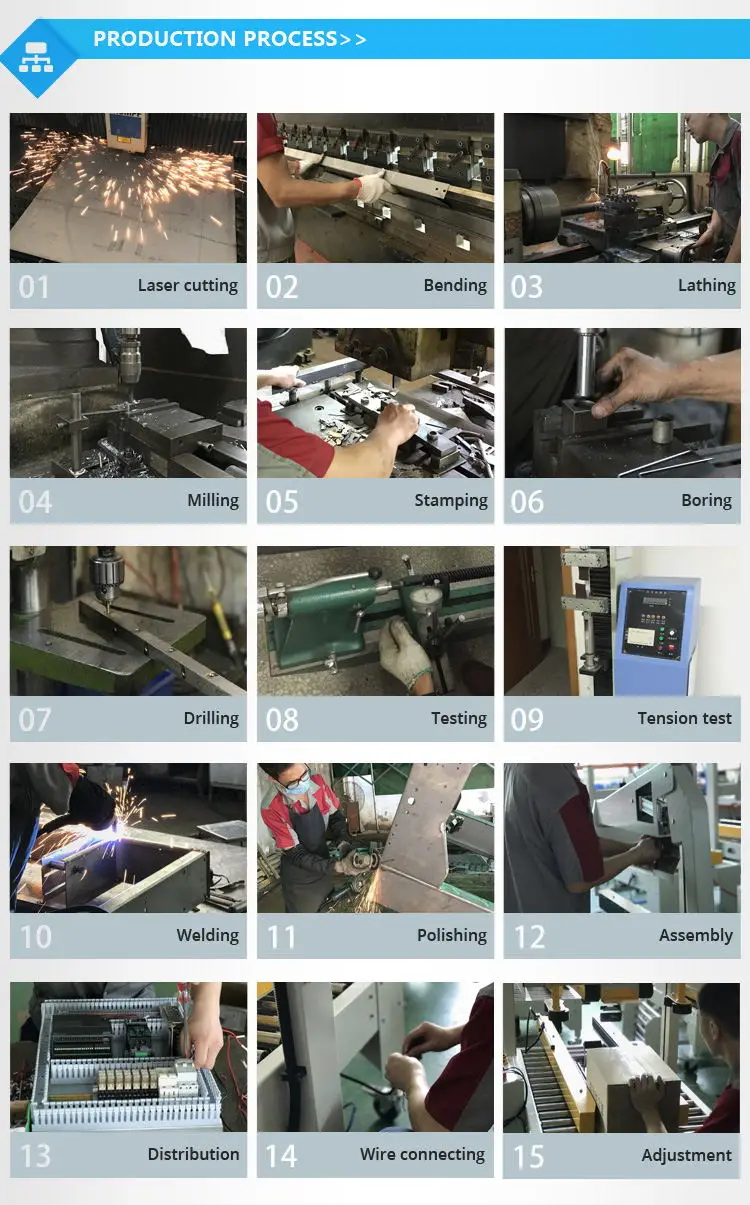 PRODUCTION PROCESS>>

01 Laser cutting

02 Bending

03 Lathing

04 Milling

05 Stamping

06 Boring

07 Drilling

08 Testing

09 Tension test

10 Welding

11 Polishing

12 Assembly

13 Distribution

14 Wire connecting

15 Adjustment