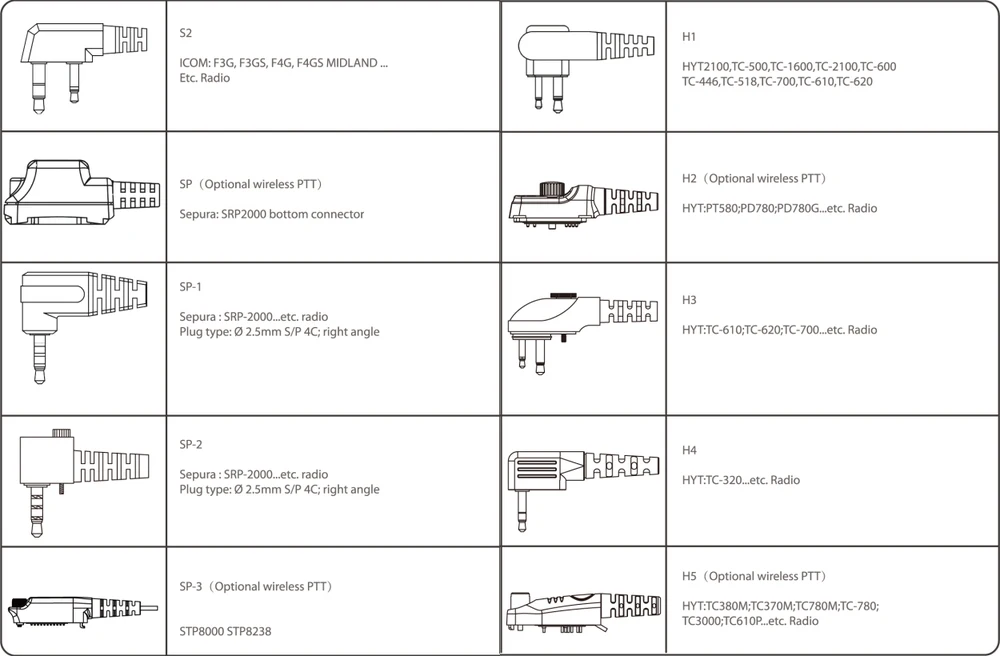 S2

ICOM: F3G, F3GS, F4G, F4GS MIDLAND ...
Etc. Radio

SP（Optional wireless PTT）

Sepura: SRP2000 bottom connector

SP-1

Sepura : SRP-2000...etc. radio
Plug type: Ø 2.5mm S/P 4C; right angle

SP-2

Sepura : SRP-2000...etc. radio
Plug type: Ø 2.5mm S/P 4C; right angle

SP-3（Optional wireless PTT）

STP8000 STP8238

H1

HYT2100,TC-500,TC-1600,TC-2100,TC-600
TC-446,TC-518,TC-700,TC-610,TC-620

H2（Optional wireless PTT）

HYT:PT580;PD780;PD780G...etc. Radio

H3

HYT:TC-610;TC-620;TC-700...etc. Radio

H4

HYT:TC-320...etc. Radio

H5（Optional wireless PTT）

HYT:TC380M;TC370M;TC780M;TC-780;
TC3000;TC610P...etc. Radio