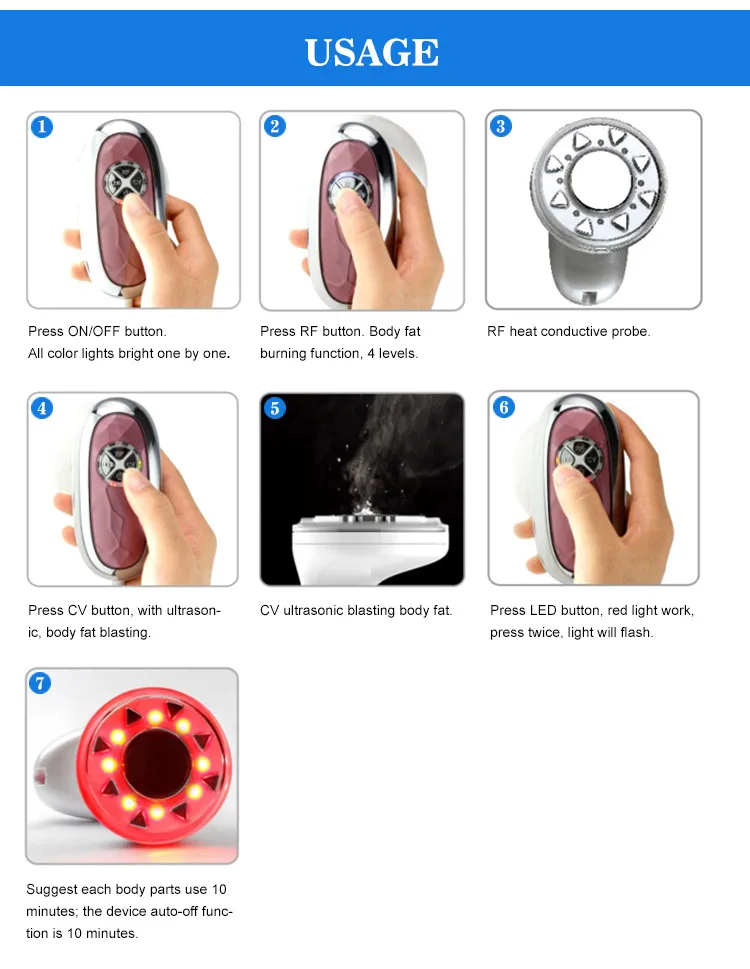 USAGE

1

Press ON/OFF button. All color lights bright one by one.

2

Press RF button. Body fat burning function, 4 levels.

3

RF heat conductive probe.

4

Press CV button, with ultrasonic, body fat blasting.

5

CV ultrasonic blasting body fat.

6

Press LED button, red light work, press twice, light will flash.

7

Suggest each body parts use 10 minutes; the device auto-off function is 10 minutes.