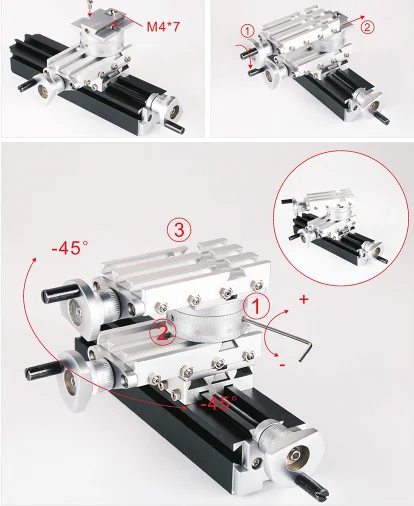 M4*7

①

②

③

-45°

①

+

②

-

-45°