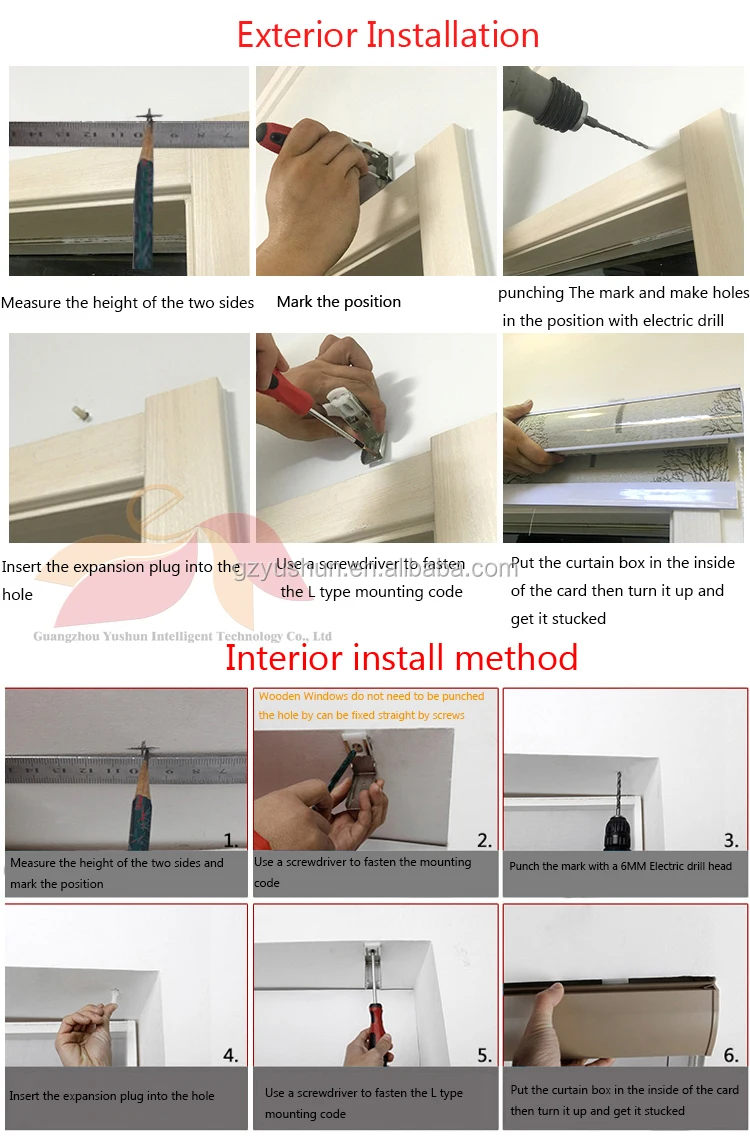 Exterior Installation

Measure the height of the two sides

Mark the position

punching The mark and make holes in the position with electric drill

Insert the expansion plug into the hole

Use a screwdriver to fasten the L type mounting code

Put the curtain box in the inside of the card then turn it up and get it stucked

gzyushun.en.alibaba.com

Guangzhou Yushun Intelligent Technology Co., Ltd

Interior install method

1.
Measure the height of the two sides and mark the position

Wooden Windows do not need to be punched the hole by can be fixed straight by screws

2.
Use a screwdriver to fasten the mounting code

3.
Punch the mark with a 6MM Electric drill head

4.
Insert the expansion plug into the hole

5.
Use a screwdriver to fasten the L type mounting code

6.
Put the curtain box in the inside of the card then turn it up and get it stucked