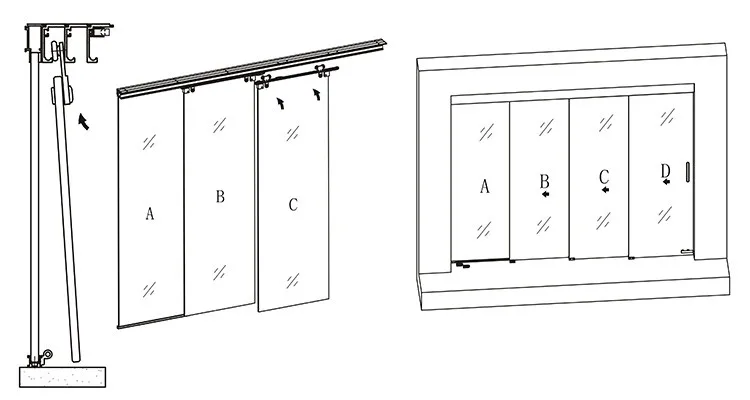 A
B
C

A
B
C
D