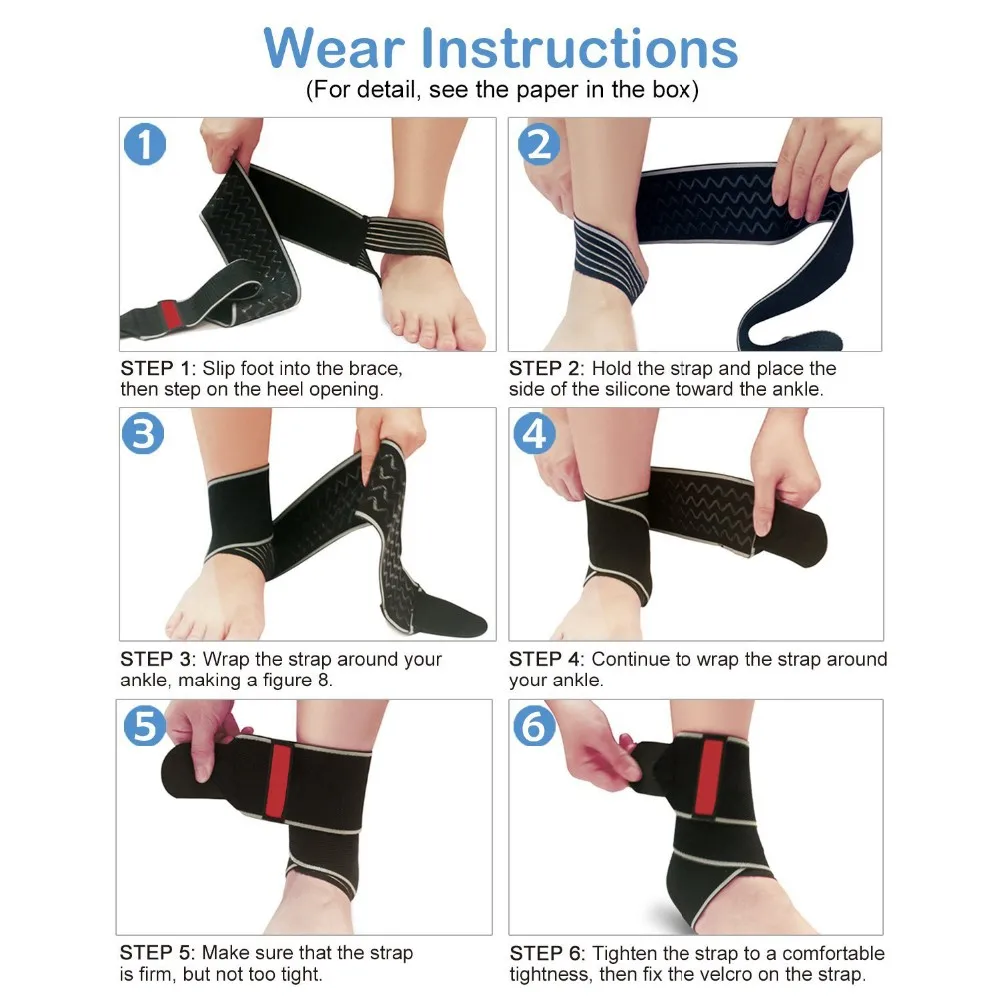 Wear Instructions
(For detail, see the paper in the box)

1

STEP 1: Slip foot into the brace, then step on the heel opening.

2

STEP 2: Hold the strap and place the side of the silicone toward the ankle.

3

STEP 3: Wrap the strap around your ankle, making a figure 8.

4

STEP 4: Continue to wrap the strap around your ankle.

5

STEP 5: Make sure that the strap is firm, but not too tight.

6

STEP 6: Tighten the strap to a comfortable tightness, then fix the velcro on the strap.