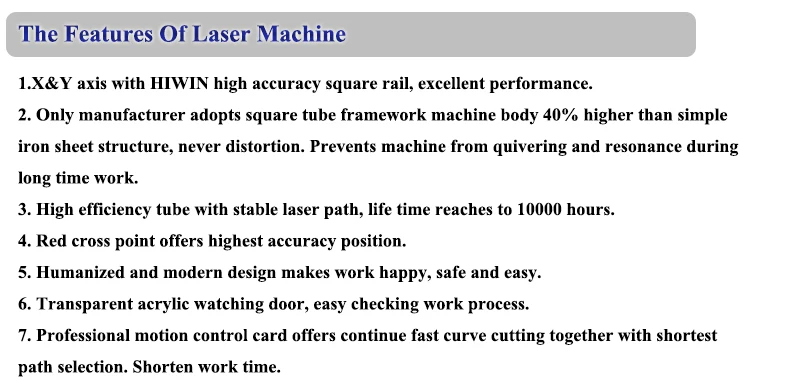 The Features Of Laser Machine

1.X&Y axis with HIWIN high accuracy square rail, excellent performance.
2. Only manufacturer adopts square tube framework machine body 40% higher than simple iron sheet structure, never distortion. Prevents machine from quivering and resonance during long time work.
3. High efficiency tube with stable laser path, life time reaches to 10000 hours.
4. Red cross point offers highest accuracy position.
5. Humanized and modern design makes work happy, safe and easy.
6. Transparent acrylic watching door, easy checking work process.
7. Professional motion control card offers continue fast curve cutting together with shortest path selection. Shorten work time.