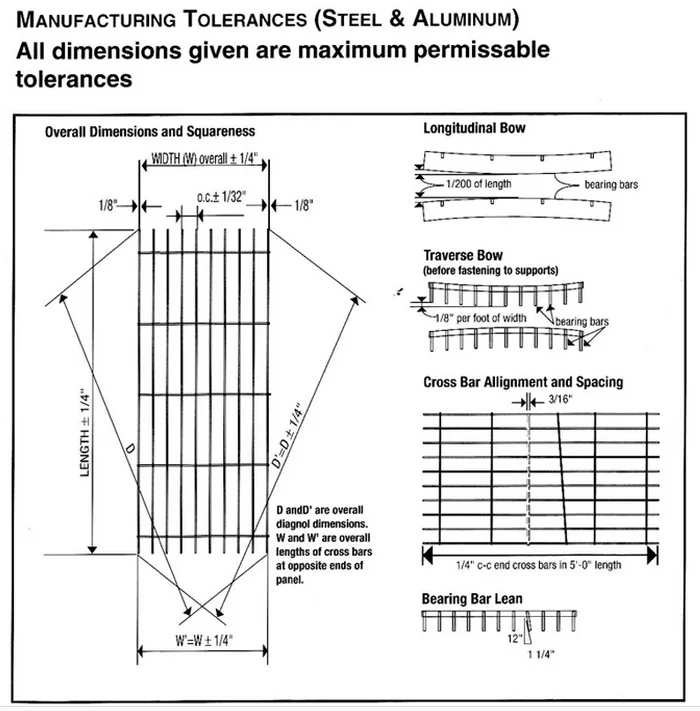 MANUFACTURING TOLERANCES (STEEL & ALUMINUM)
All dimensions given are maximum permissable tolerances

Overall Dimensions and Squareness

WIDTH (W) overall ± 1/4"

1/8"

o.c.± 1/32"

1/8"

LENGTH ± 1/4"

D

D'=D ± 1/4"

D andD' are overall diagnol dimensions. W and W' are overall lengths of cross bars at opposite ends of panel.

W'=W ± 1/4"

Longitudinal Bow

1/200 of length

bearing bars

Traverse Bow
(before fastening to supports)

1/8" per foot of width

bearing bars

Cross Bar Allignment and Spacing

3/16"

1/4" c-c end cross bars in 5'-0" length

Bearing Bar Lean

12"

1 1/4"