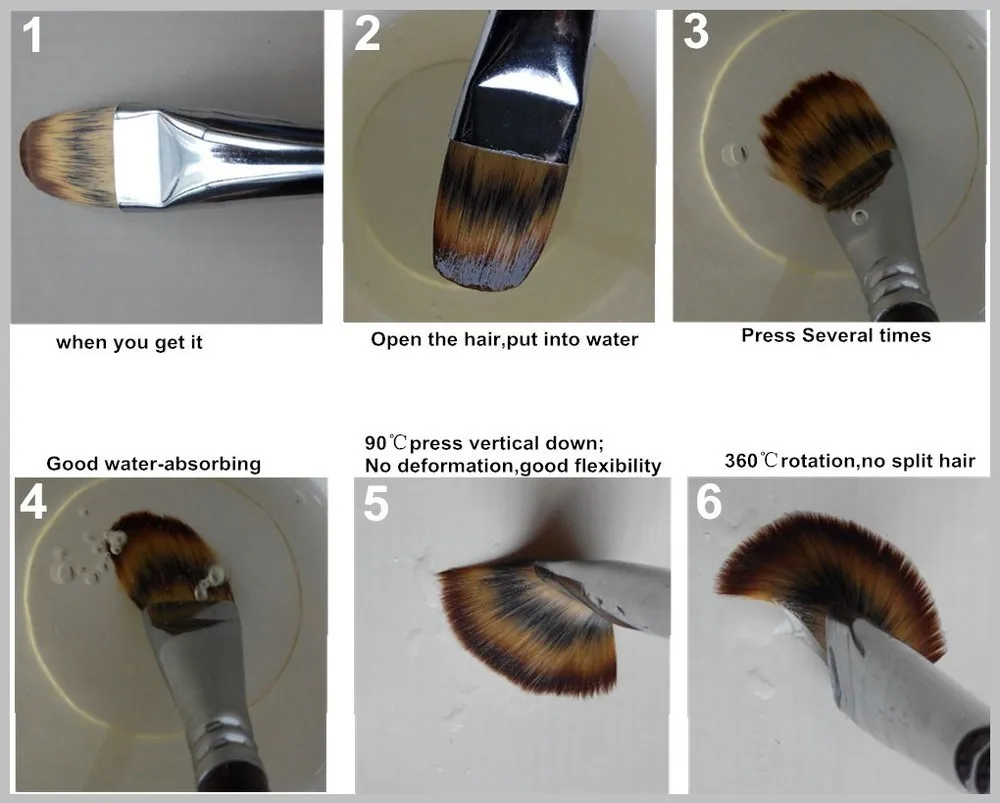 1

when you get it

2

Open the hair,put into water

3

Press Several times

Good water-absorbing

4

90℃press vertical down;
No deformation,good flexibility

5

360℃rotation,no split hair

6