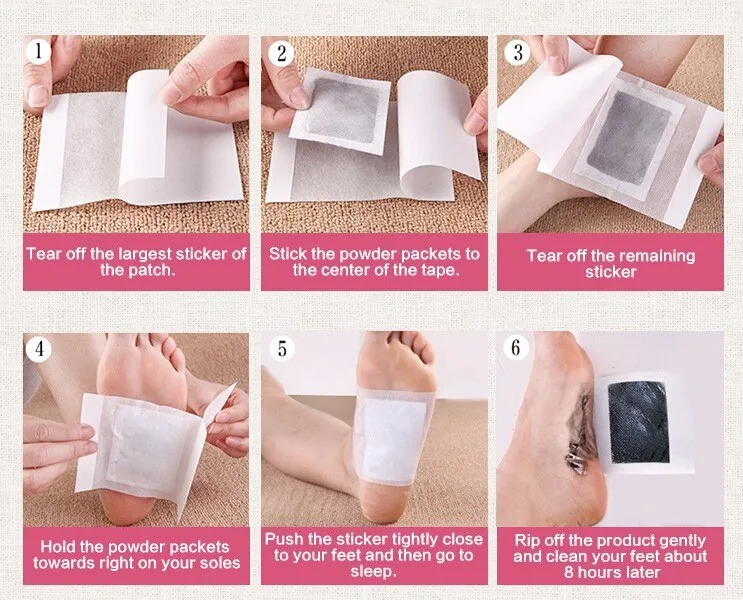 1
Tear off the largest sticker of the patch.

2
Stick the powder packets to the center of the tape.

3
Tear off the remaining sticker

4
Hold the powder packets towards right on your soles

5
Push the sticker tightly close to your feet and then go to sleep.

6
Rip off the product gently and clean your feet about 8 hours later