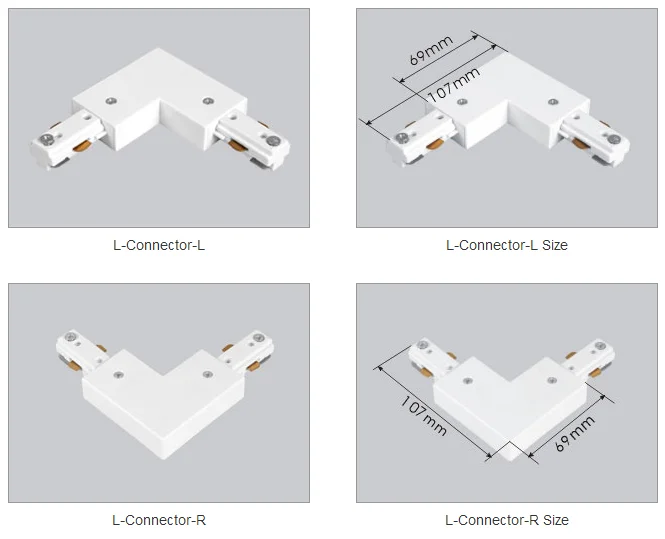 L-Connector-L

69mm
107mm

L-Connector-L Size

L-Connector-R

107mm
69mm

L-Connector-R Size