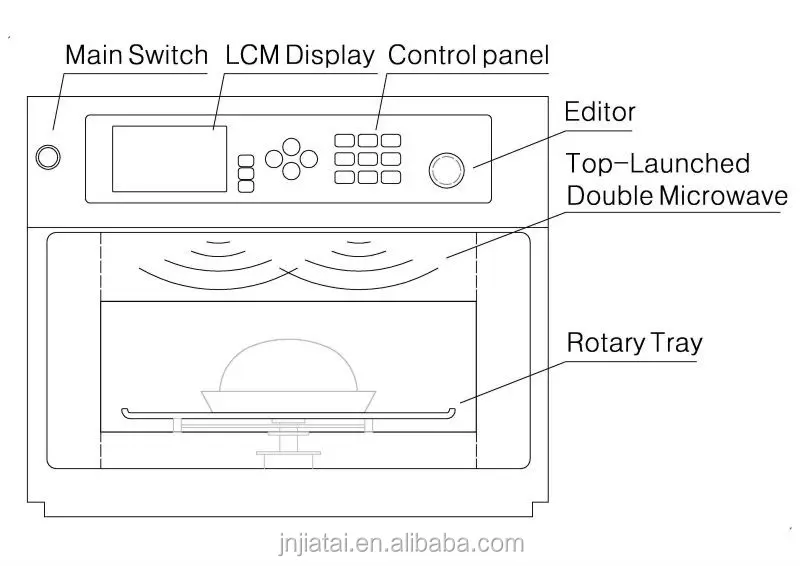 Main Switch LCM Display Control panel

Editor

Top-Launched Double Microwave

Rotary Tray

jnjiatai.en.alibaba.com