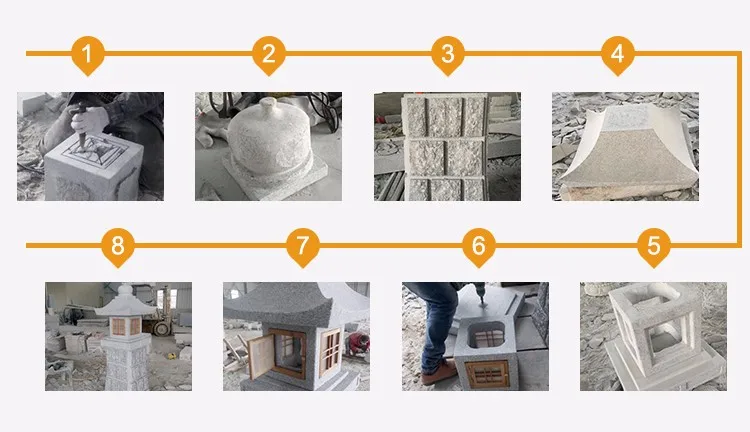 1
2
3
4
8
7
6
5