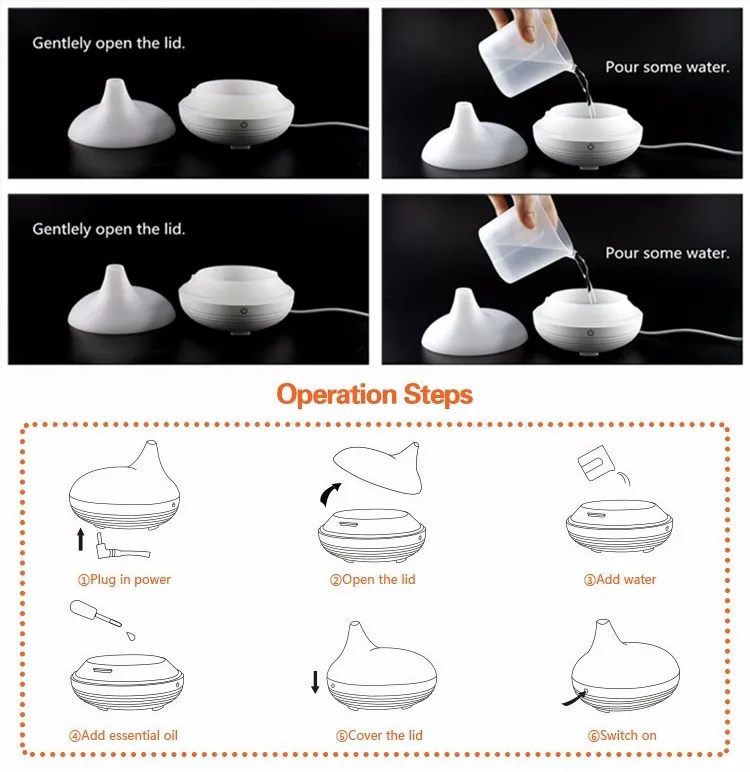 Gentlely open the lid.

Pour some water.

Gentlely open the lid.

Pour some water.

Operation Steps

①Plug in power

②Open the lid

③Add water

④Add essential oil

⑤Cover the lid

⑥Switch on