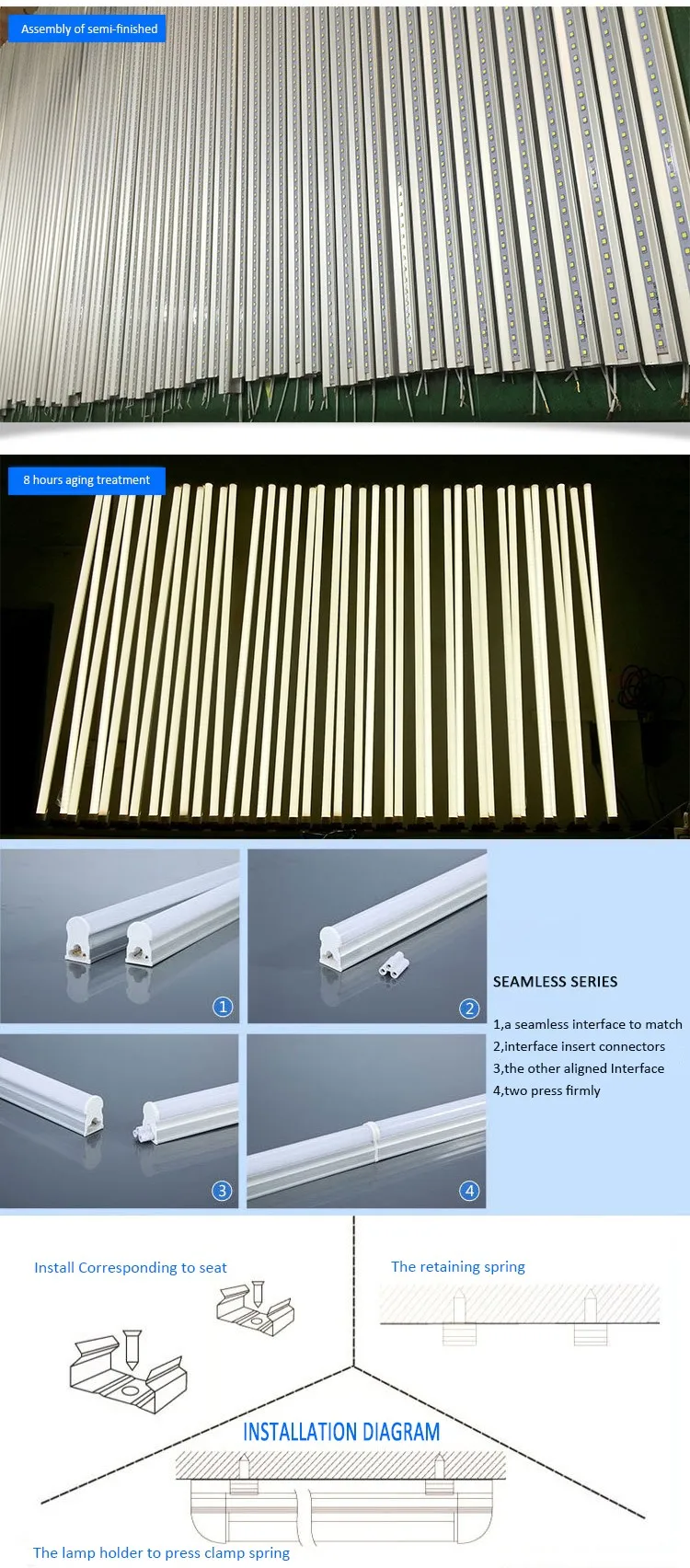 Assembly of semi-finished

8 hours aging treatment

1

2

3

4

SEAMLESS SERIES

1,a seamless interface to match
2,interface insert connectors
3,the other aligned Interface
4,two press firmly

Install Corresponding to seat

The retaining spring

INSTALLATION DIAGRAM

The lamp holder to press clamp spring