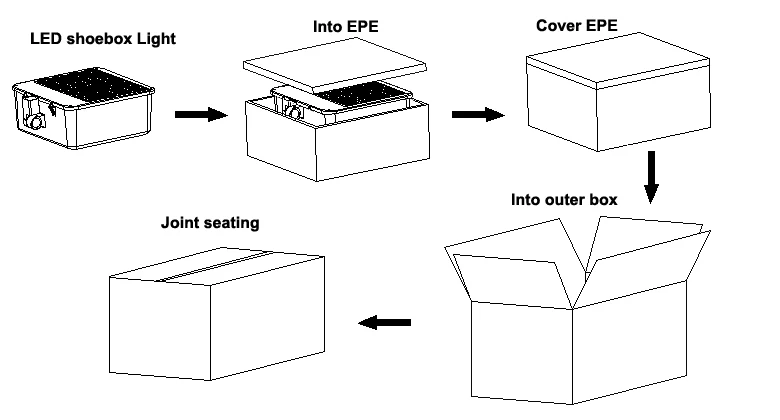 LED shoebox Light

Into EPE

Cover EPE

Into outer box

Joint seating