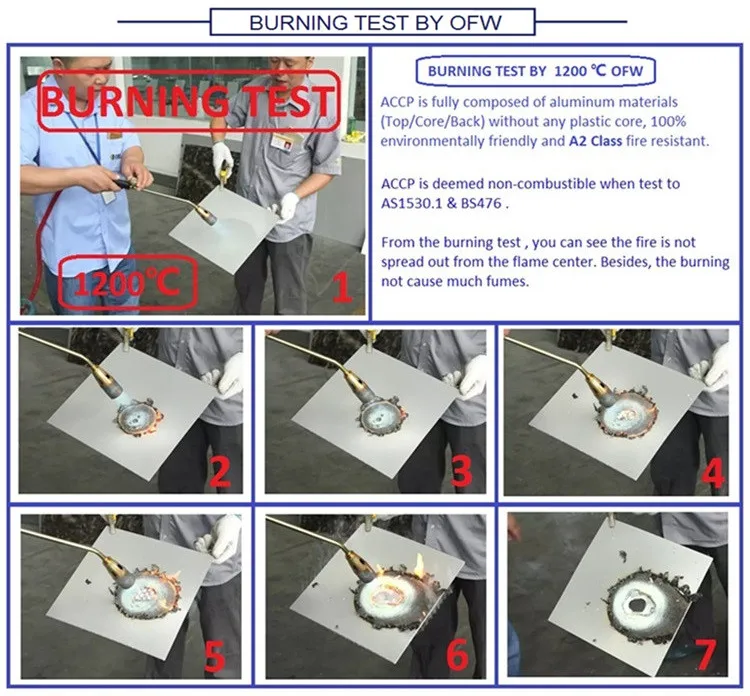 BURNING TEST BY OFW

BURNING TEST

1200°C

1

BURNING TEST BY 1200 ℃ OFW

ACCP is fully composed of aluminum materials (Top/Core/Back) without any plastic core, 100% environmentally friendly and A2 Class fire resistant.

ACCP is deemed non-combustible when test to AS1530.1 & BS476 .

From the burning test , you can see the fire is not spread out from the flame center. Besides, the burning not cause much fumes.

2

3

4

5

6

7