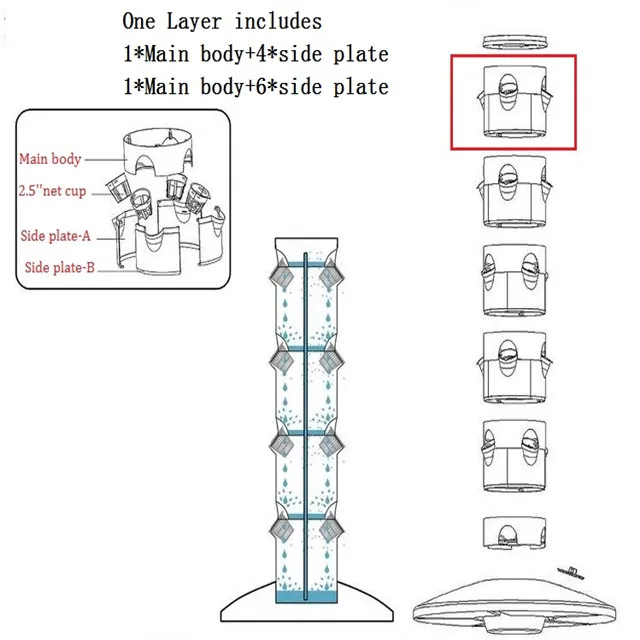 One Layer includes
1*Main body+4*side plate
1*Main body+6*side plate

Main body
2.5''net cup
Side plate-A
Side plate-B