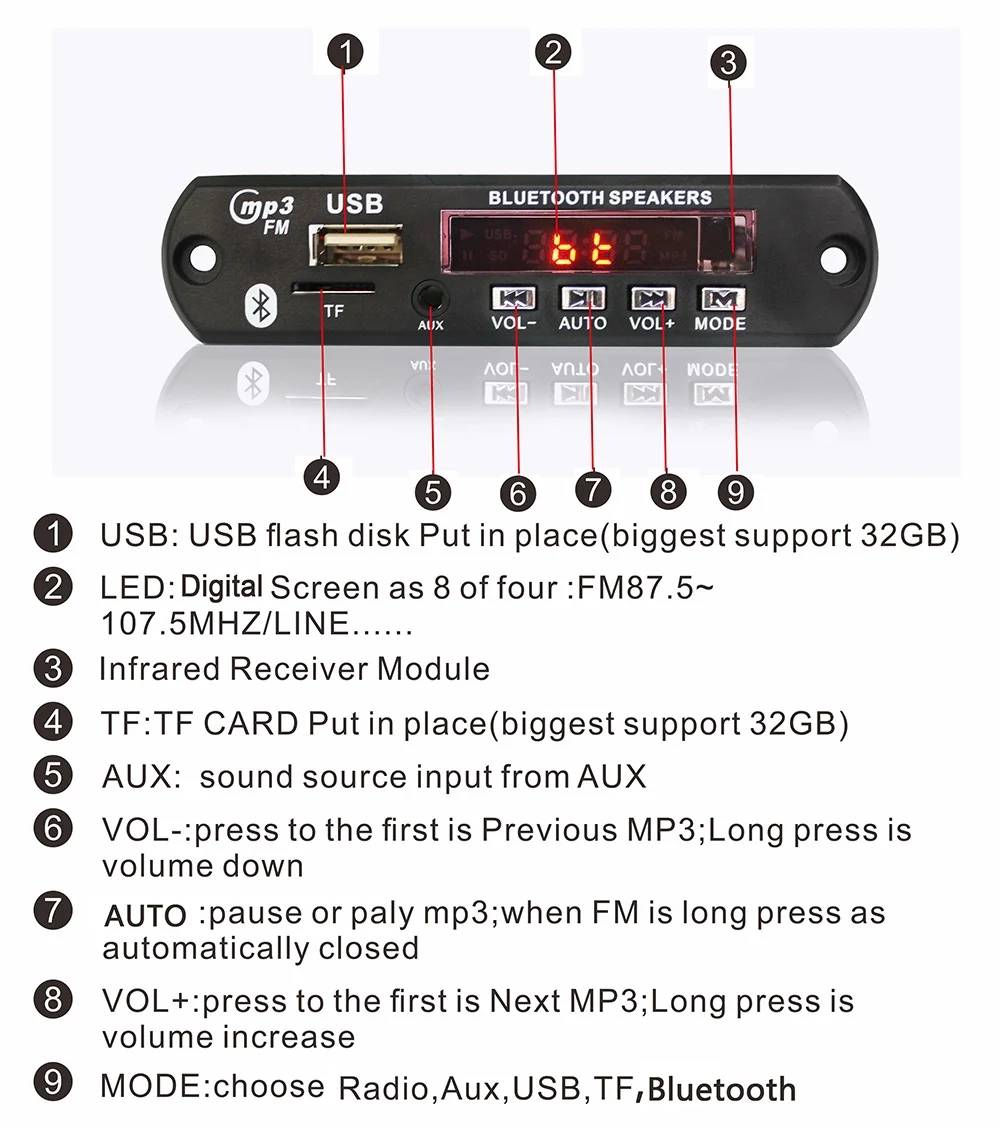 1 2 3

mp3 FM USB BLUETOOTH SPEAKERS

bt

TF AUX VOL- AUTO VOL+ MODE

4 5 6 7 8 9

1 USB: USB flash disk Put in place(biggest support 32GB)

2 LED: Digital Screen as 8 of four :FM87.5~ 107.5MHZ/LINE......

3 Infrared Receiver Module

4 TF:TF CARD Put in place(biggest support 32GB)

5 AUX: sound source input from AUX

6 VOL-:press to the first is Previous MP3;Long press is volume down

7 AUTO :pause or paly mp3;when FM is long press as automatically closed

8 VOL+:press to the first is Next MP3;Long press is volume increase

9 MODE:choose Radio,Aux,USB,TF,Bluetooth