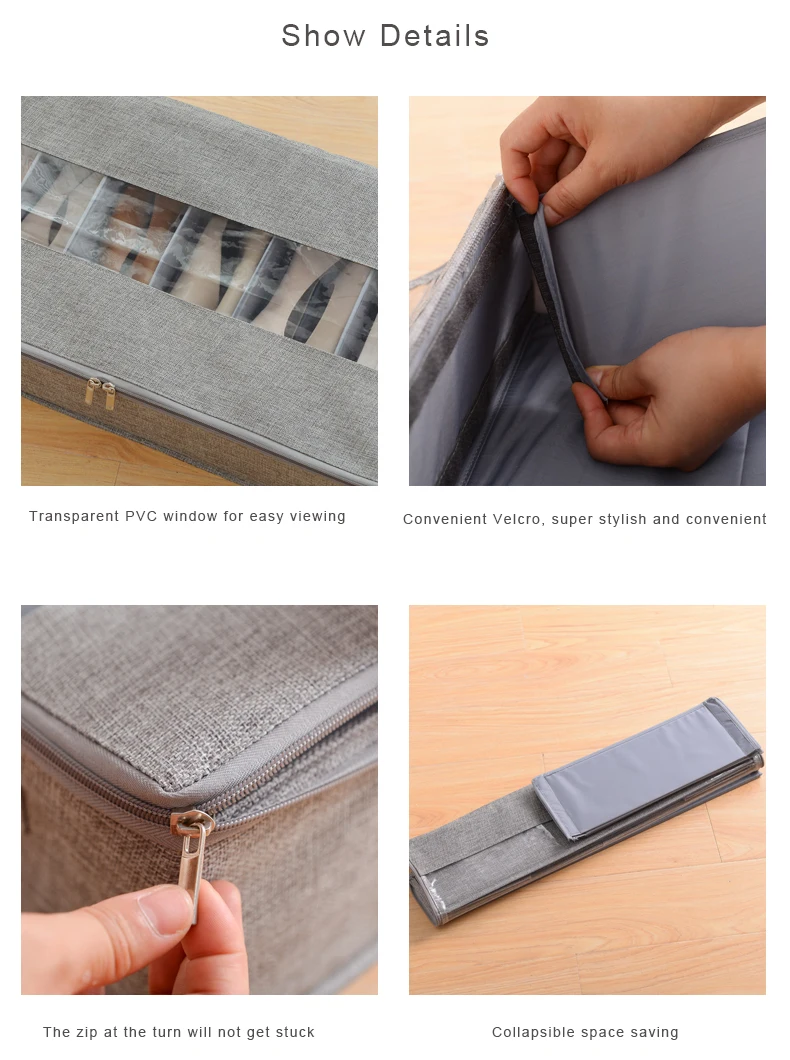 Show Details

Transparent PVC window for easy viewing

Convenient Velcro, super stylish and convenient

The zip at the turn will not get stuck

Collapsible space saving