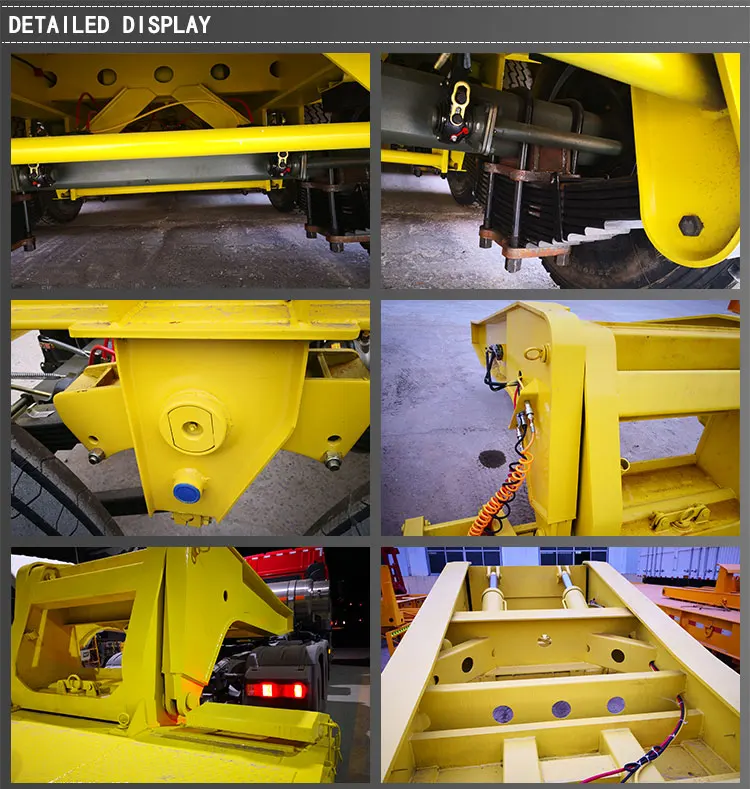 DETAILED DISPLAY