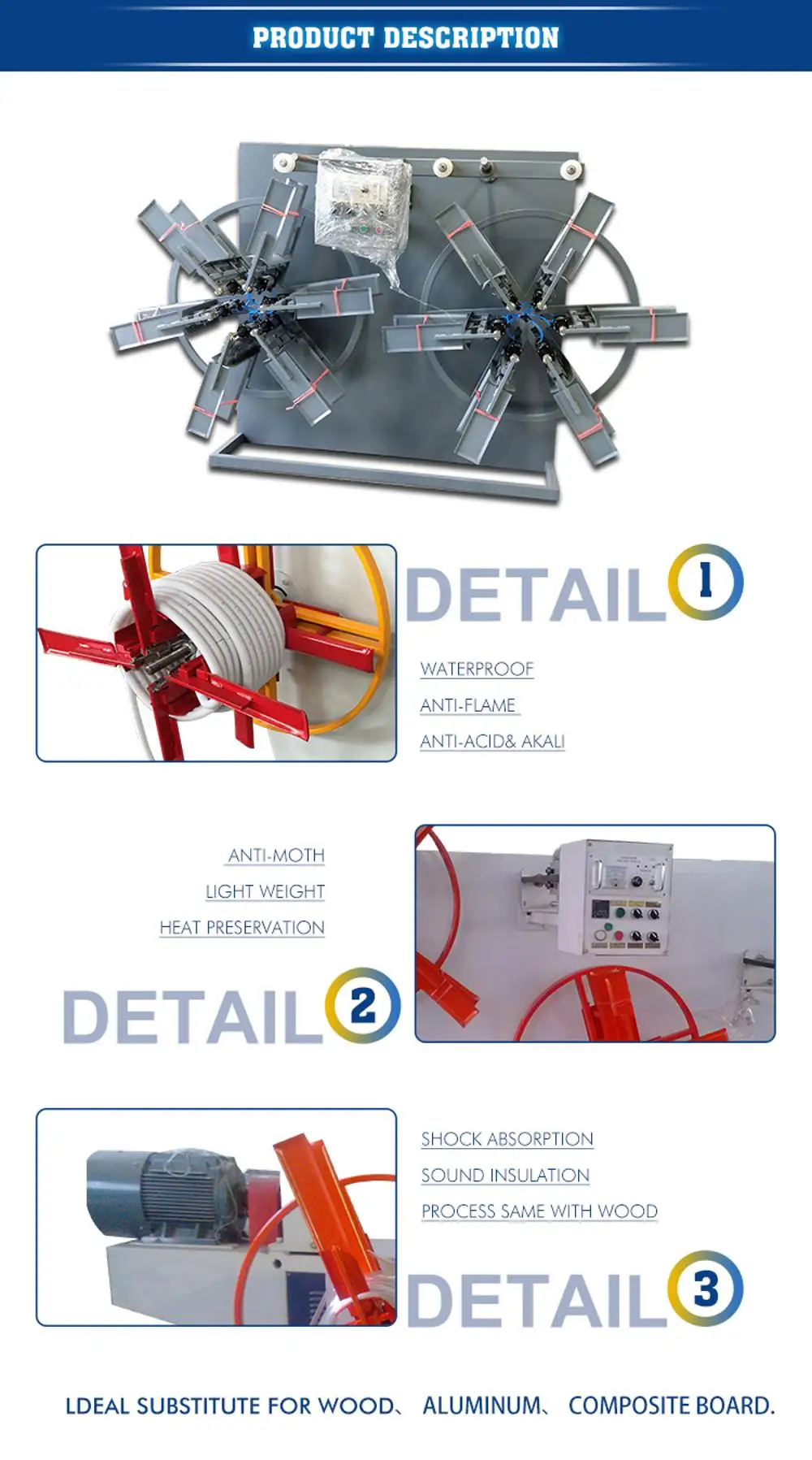 PRODUCT DESCRIPTION

DETAIL 1

WATERPROOF

ANTI-FLAME

ANTI-ACID& AKALI

ANTI-MOTH

LIGHT WEIGHT

HEAT PRESERVATION

DETAIL 2

SHOCK ABSORPTION

SOUND INSULATION

PROCESS SAME WITH WOOD

DETAIL 3

LDEAL SUBSTITUTE FOR WOOD、 ALUMINUM、 COMPOSITE BOARD.