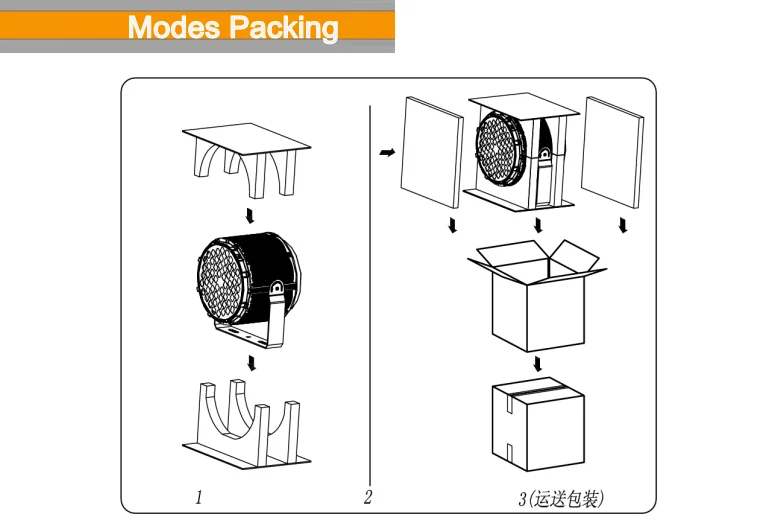 Modes Packing

1

2

3(运送包装)