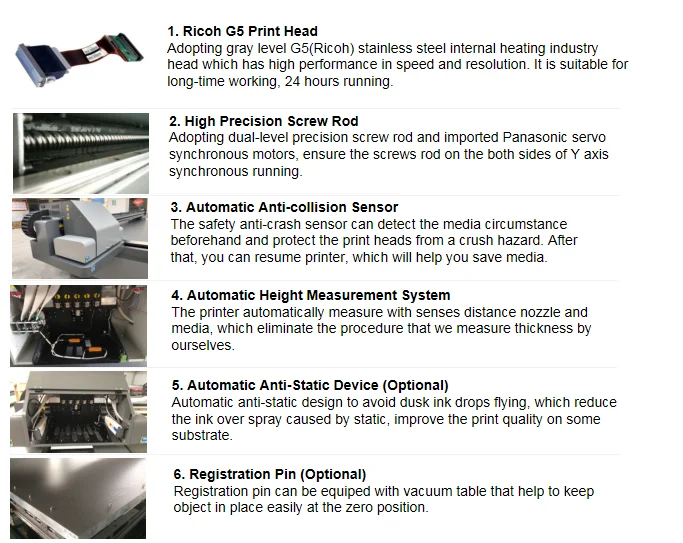 1. Ricoh G5 Print Head
Adopting gray level G5(Ricoh) stainless steel internal heating industry head which has high performance in speed and resolution. It is suitable for long-time working, 24 hours running.

2. High Precision Screw Rod
Adopting dual-level precision screw rod and imported Panasonic servo synchronous motors, ensure the screws rod on the both sides of Y axis synchronous running.

3. Automatic Anti-collision Sensor
The safety anti-crash sensor can detect the media circumstance beforehand and protect the print heads from a crush hazard. After that, you can resume printer, which will help you save media.

4. Automatic Height Measurement System
The printer automatically measure with senses distance nozzle and media, which eliminate the procedure that we measure thickness by ourselves.

5. Automatic Anti-Static Device (Optional)
Automatic anti-static design to avoid dusk ink drops flying, which reduce the ink over spray caused by static, improve the print quality on some substrate.

6. Registration Pin (Optional)
Registration pin can be equiped with vacuum table that help to keep object in place easily at the zero position.