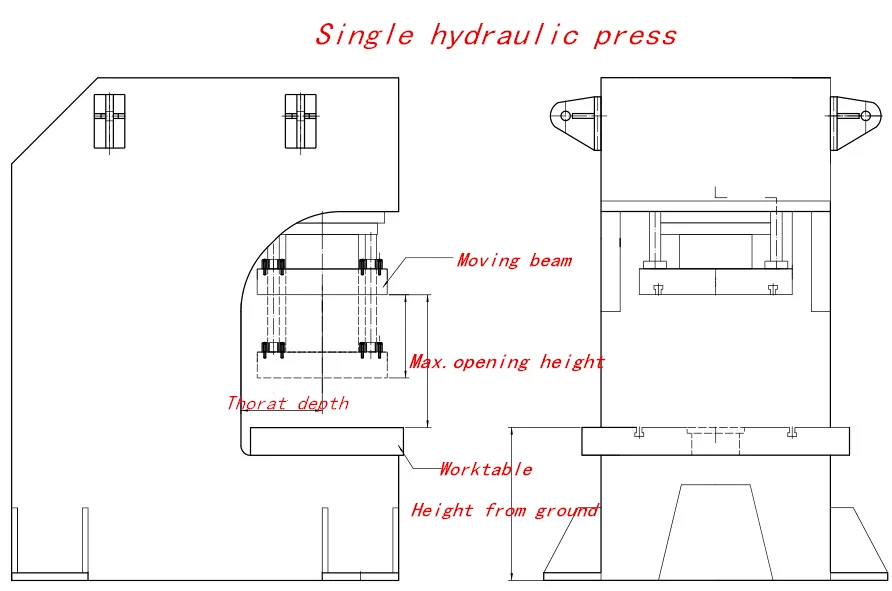 Single hydraulic press

Moving beam

Max.opening height

Thorat depth

Worktable

Height from ground