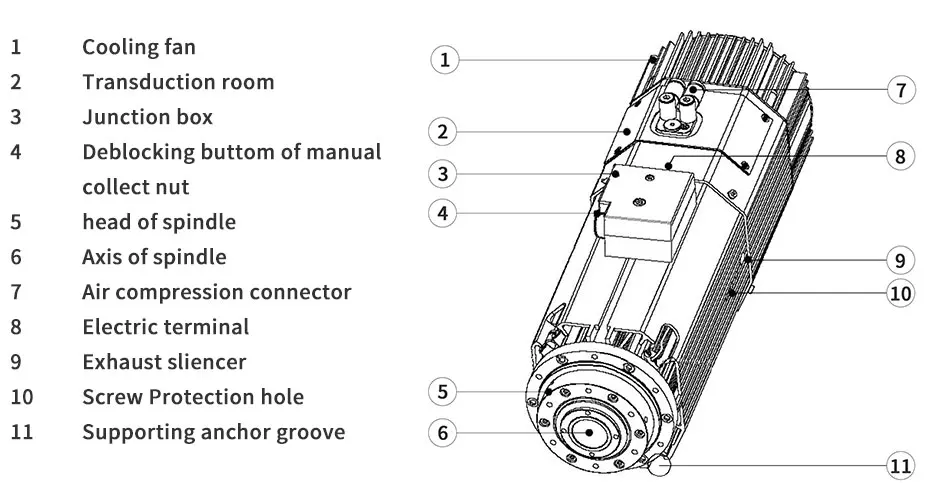 1 Cooling fan
2 Transduction room
3 Junction box
4 Deblocking buttom of manual collect nut
5 head of spindle
6 Axis of spindle
7 Air compression connector
8 Electric terminal
9 Exhaust sliencer
10 Screw Protection hole
11 Supporting anchor groove

1
2
3
4
5
6
7
8
9
10
11