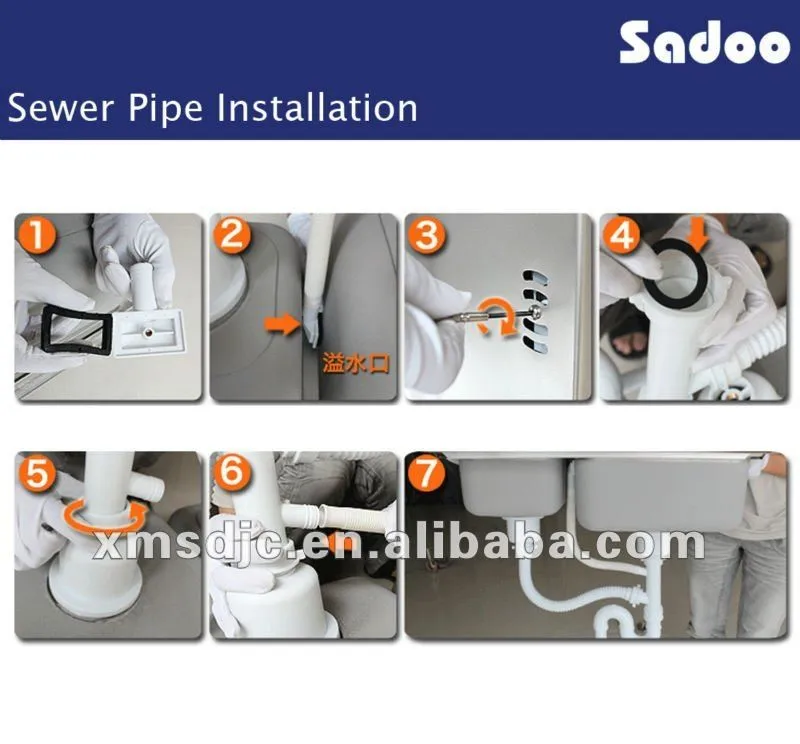 Sadoo

Sewer Pipe Installation

1

2

溢水口

3

4

5

6

7

xmsdjc.en.alibaba.com