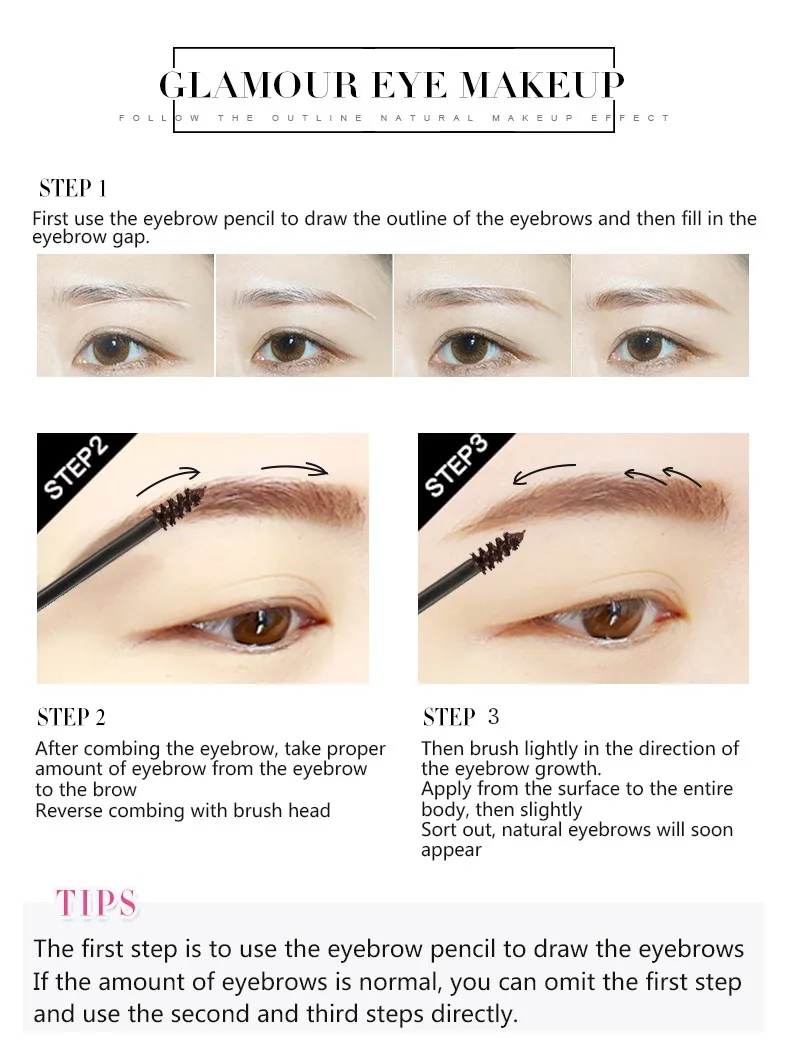 GLAMOUR EYE MAKEUP

FOLLOW THE OUTLINE NATURAL MAKEUP EFFECT

STEP 1

First use the eyebrow pencil to draw the outline of the eyebrows and then fill in the eyebrow gap.

STEP2

STEP3

STEP 2

After combing the eyebrow, take proper amount of eyebrow from the eyebrow to the brow
Reverse combing with brush head

STEP 3

Then brush lightly in the direction of the eyebrow growth.
Apply from the surface to the entire body, then slightly
Sort out, natural eyebrows will soon appear

TIPS

The first step is to use the eyebrow pencil to draw the eyebrows
If the amount of eyebrows is normal, you can omit the first step and use the second and third steps directly.